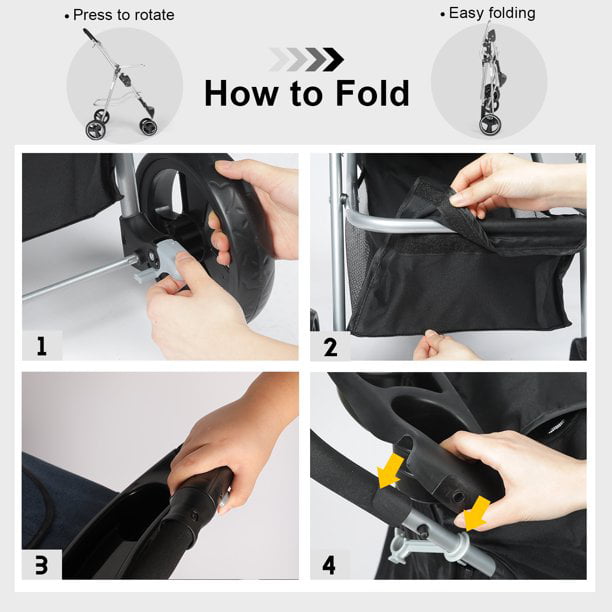 • Press to rotate

How to Fold

• Easy folding

1

2

3

4