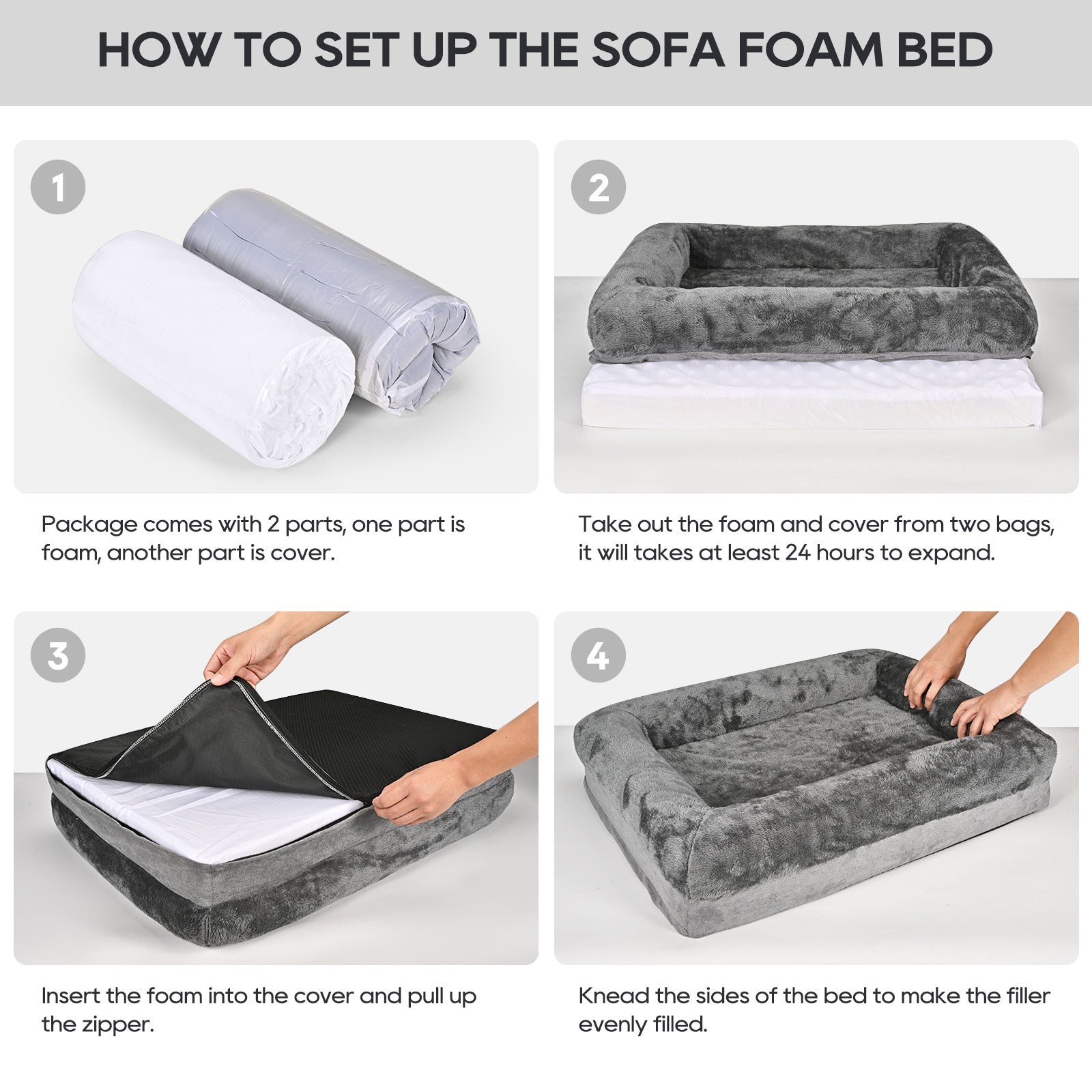 HOW TO SET UP THE SOFA FOAM BED

1

Package comes with 2 parts, one part is foam, another part is cover.

2

Take out the foam and cover from two bags, it will takes at least 24 hours to expand.

3

Insert the foam into the cover and pull up the zipper.

4

Knead the sides of the bed to make the filler evenly filled.