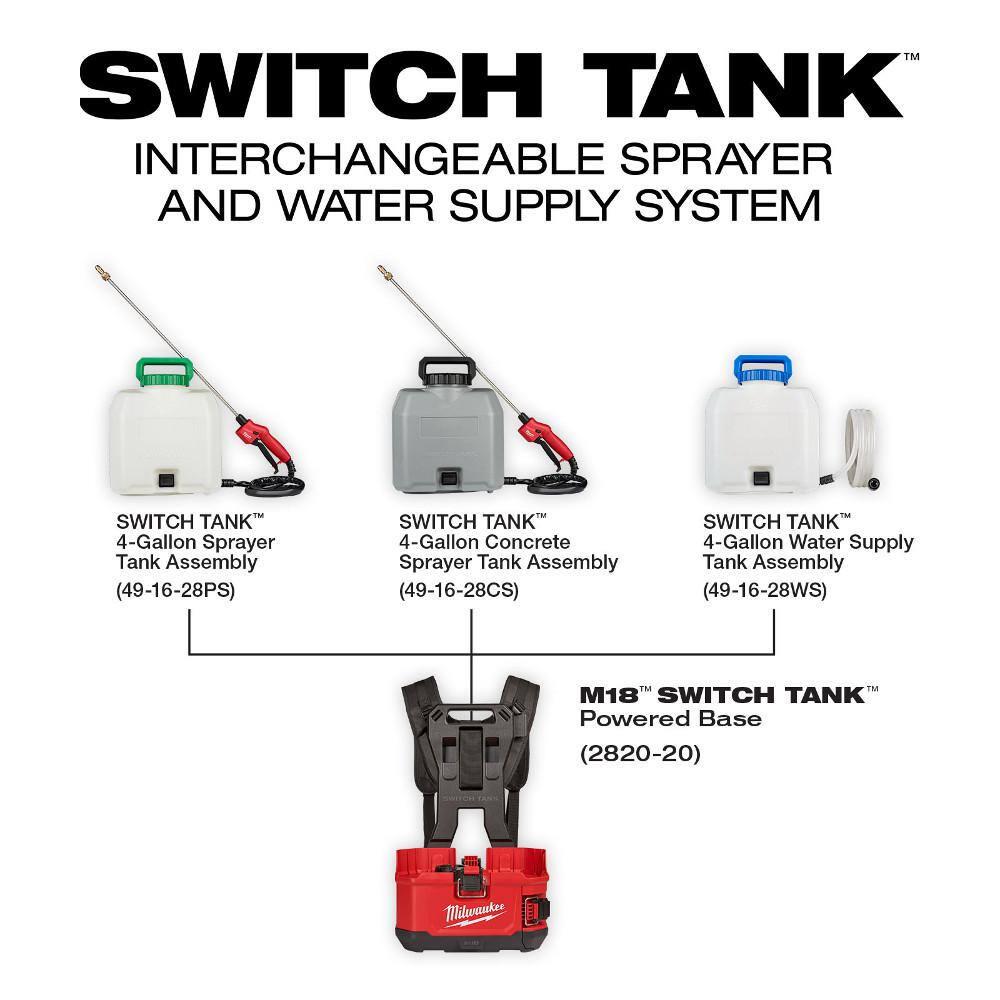 SWITCH TANK™

INTERCHANGEABLE SPRAYER AND WATER SUPPLY SYSTEM

SWITCH TANK™
4-Gallon Sprayer Tank Assembly
(49-16-28PS)

SWITCH TANK™
4-Gallon Concrete Sprayer Tank Assembly
(49-16-28CS)

SWITCH TANK™
4-Gallon Water Supply Tank Assembly
(49-16-28WS)

M18™ SWITCH TANK™
Powered Base
(2820-20)

SWITCH TANK

Milwaukee