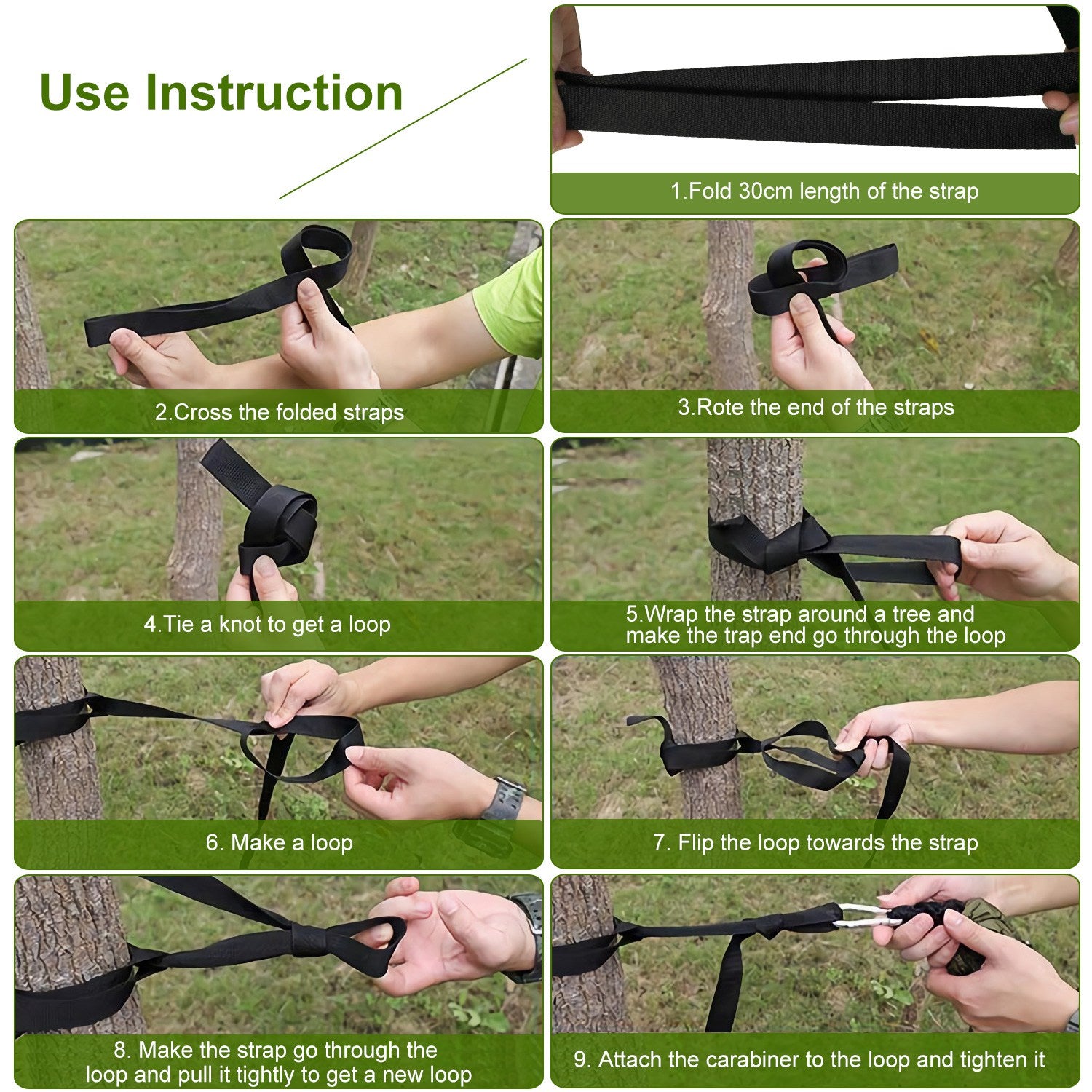 Use Instruction

1.Fold 30cm length of the strap

2.Cross the folded straps

3.Rote the end of the straps

4.Tie a knot to get a loop

5.Wrap the strap around a tree and make the trap end go through the loop

6. Make a loop

7. Flip the loop towards the strap

8. Make the strap go through the loop and pull it tightly to get a new loop

9. Attach the carabiner to the loop and tighten it