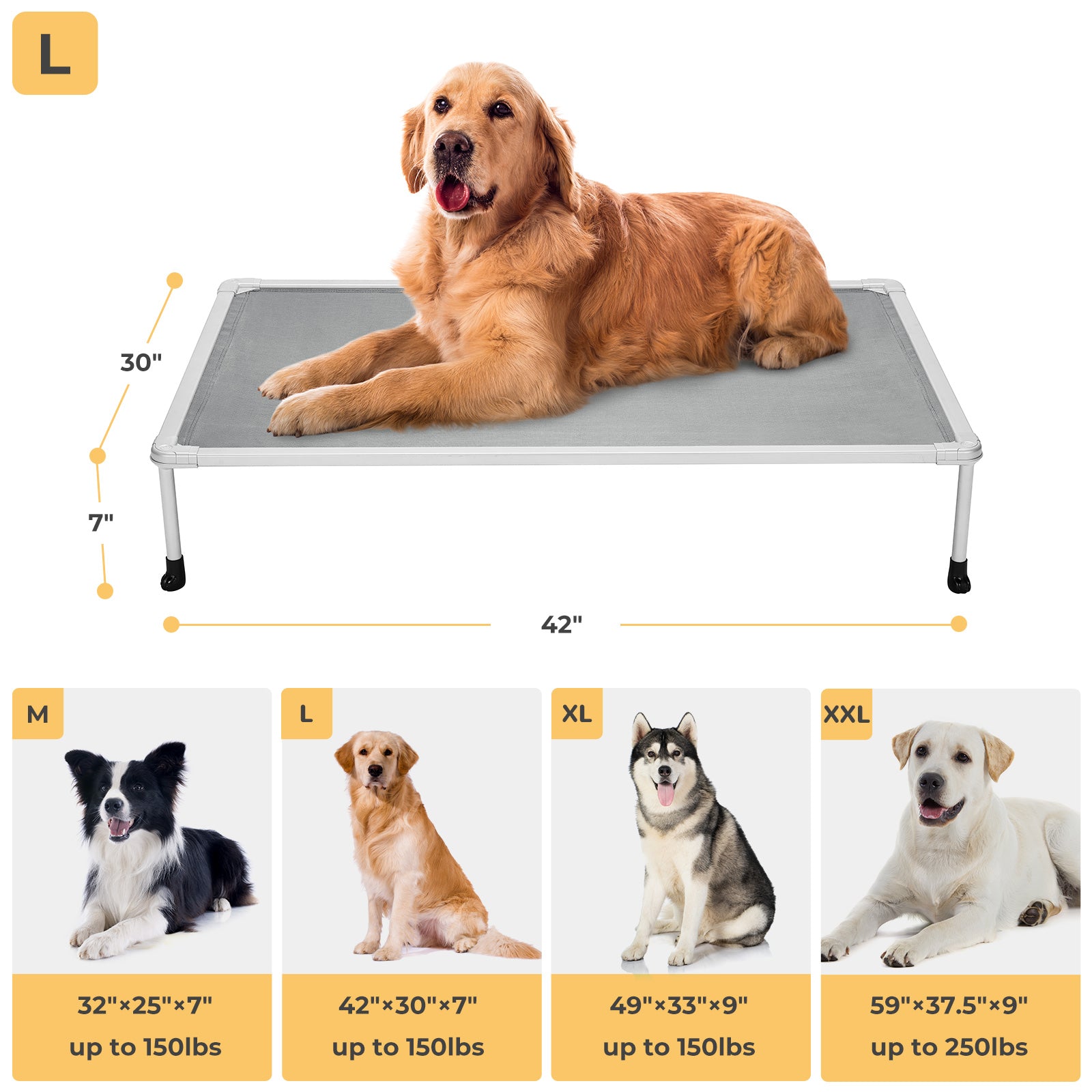 L

30"

7"

42"

M

32"×25"×7"
up to 150lbs

L

42"×30"×7"
up to 150lbs

XL

49"×33"×9"
up to 150lbs

XXL

59"×37.5"×9"
up to 250lbs