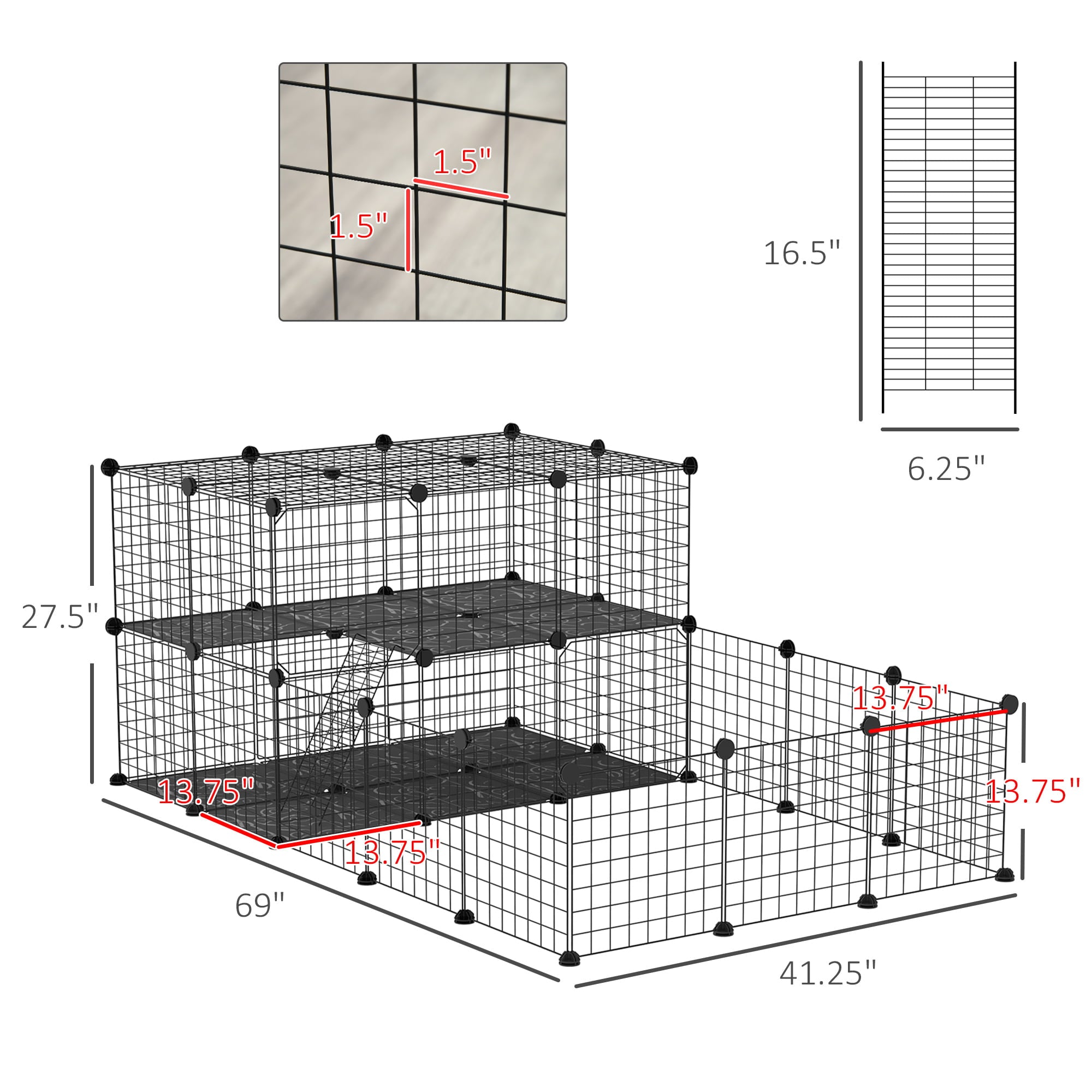 1.5"
1.5"
16.5"
6.25"
27.5"
13.75"
13.75"
13.75"
13.75"
69"
41.25"