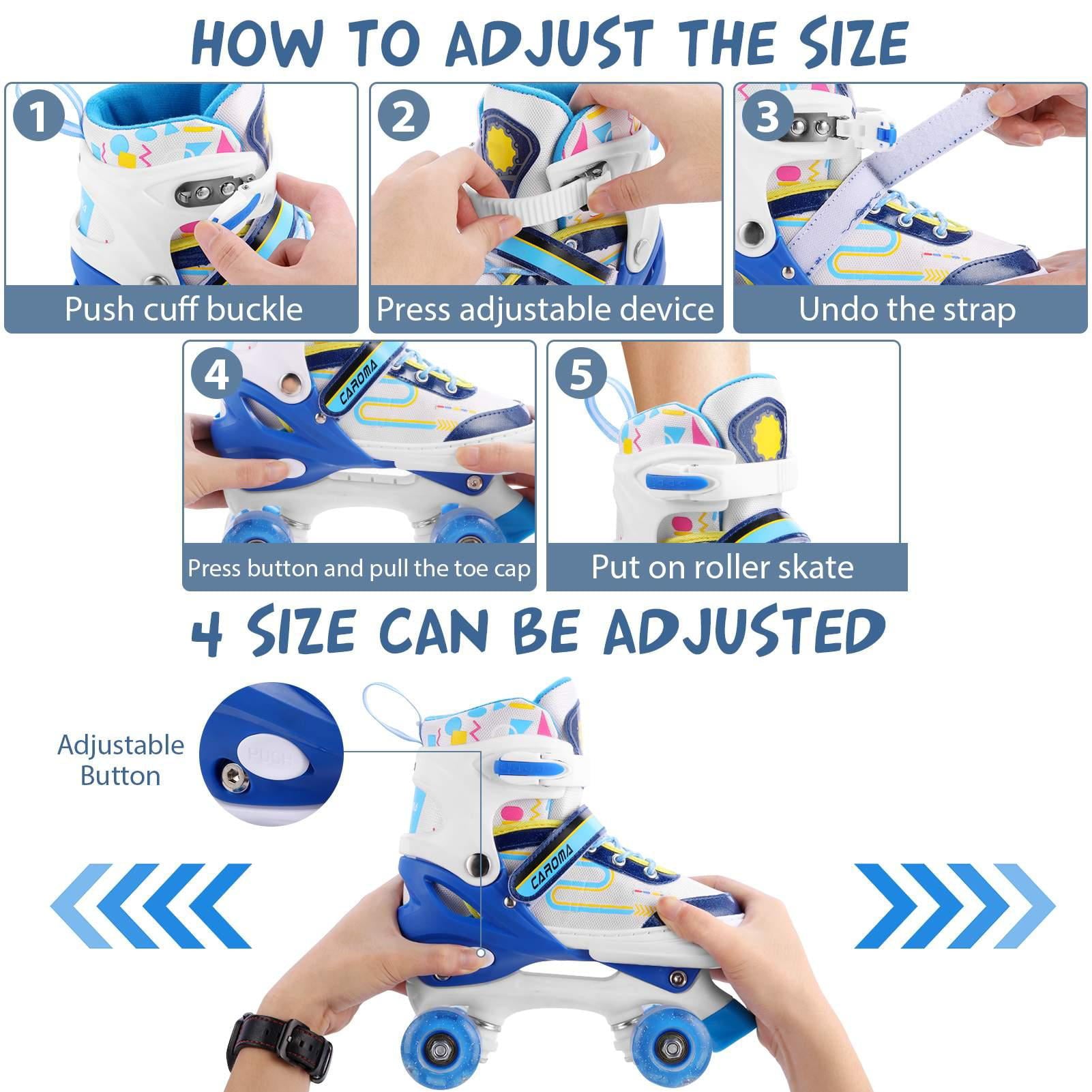 HOW TO ADJUST THE SIZE

1
Push cuff buckle

2
Press adjustable device

3
Undo the strap

4
CAROMA
Press button and pull the toe cap

5
Put on roller skate

4 SIZE CAN BE ADJUSTED

Adjustable Button

PUSH

CAROMA