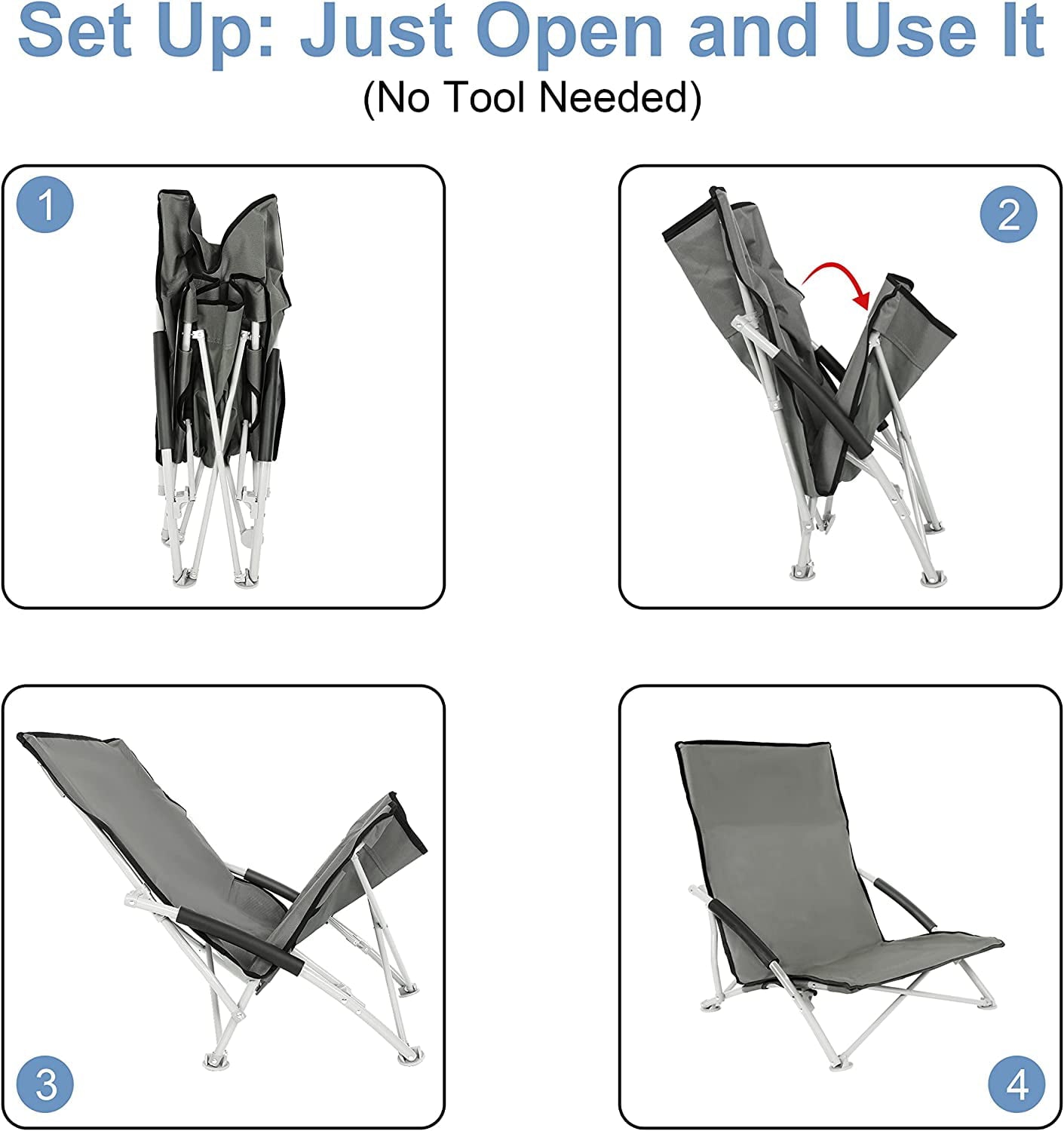 Set Up: Just Open and Use It
(No Tool Needed)

1

2

3

4