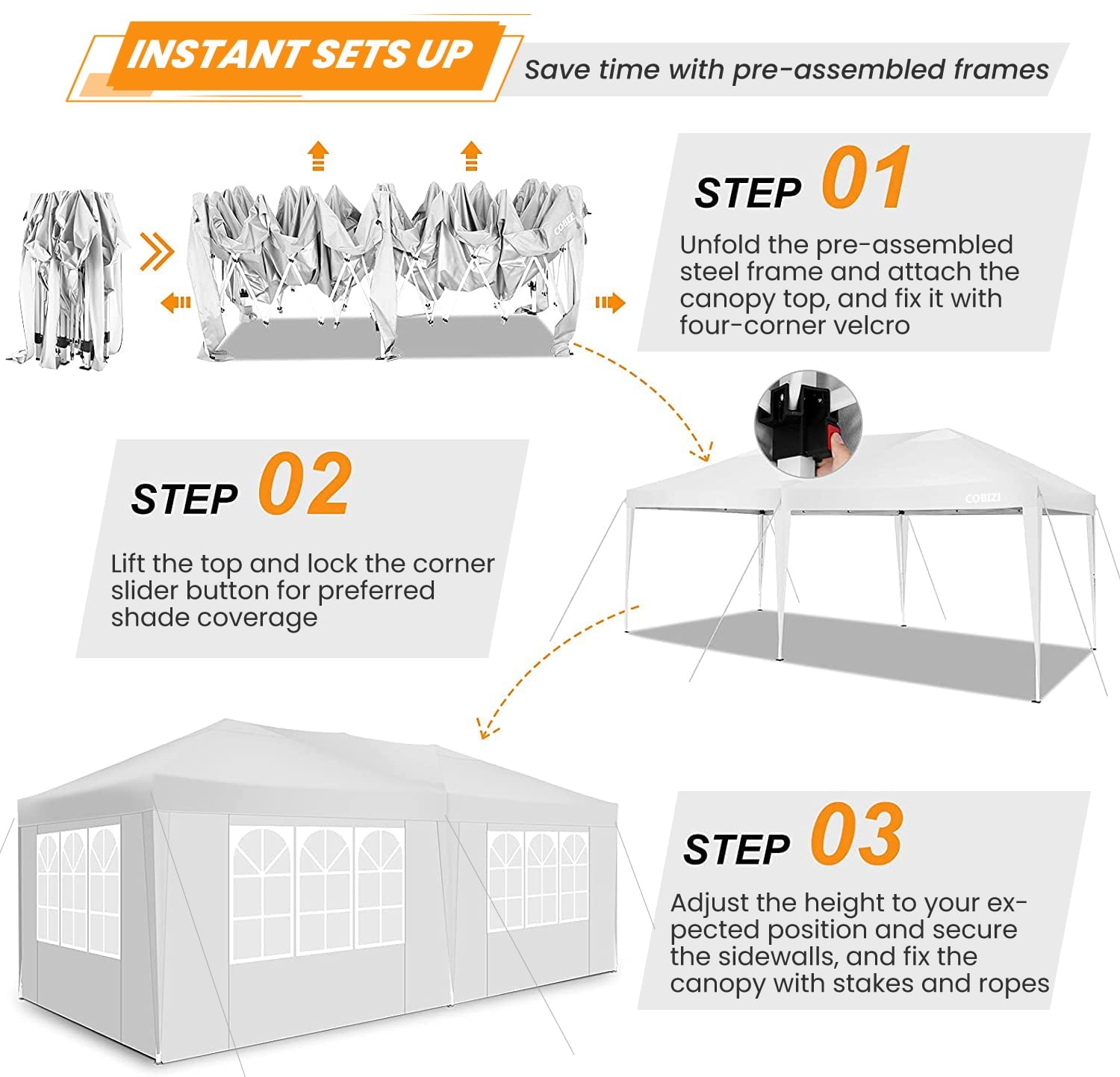 INSTANT SETS UP

Save time with pre-assembled frames

COBIZI

STEP 01

Unfold the pre-assembled steel frame and attach the canopy top, and fix it with four-corner velcro

COBIZI

STEP 02

Lift the top and lock the corner slider button for preferred shade coverage

STEP 03

Adjust the height to your expected position and secure the sidewalls, and fix the canopy with stakes and ropes