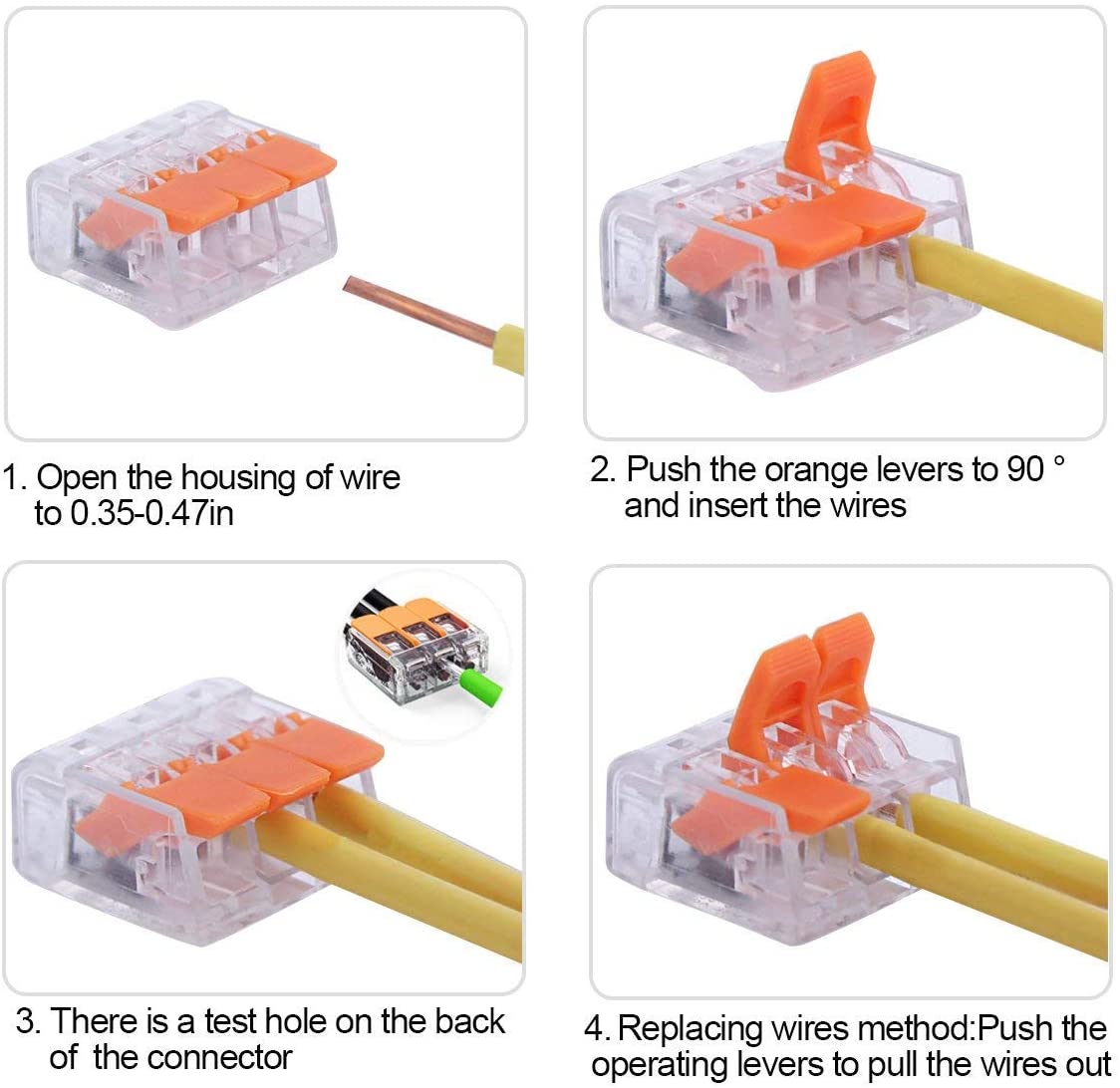 1. Open the housing of wire to 0.35-0.47in

2. Push the orange levers to 90 ° and insert the wires

3. There is a test hole on the back of  the connector

4. Replacing wires method:Push the operating levers to pull the wires out