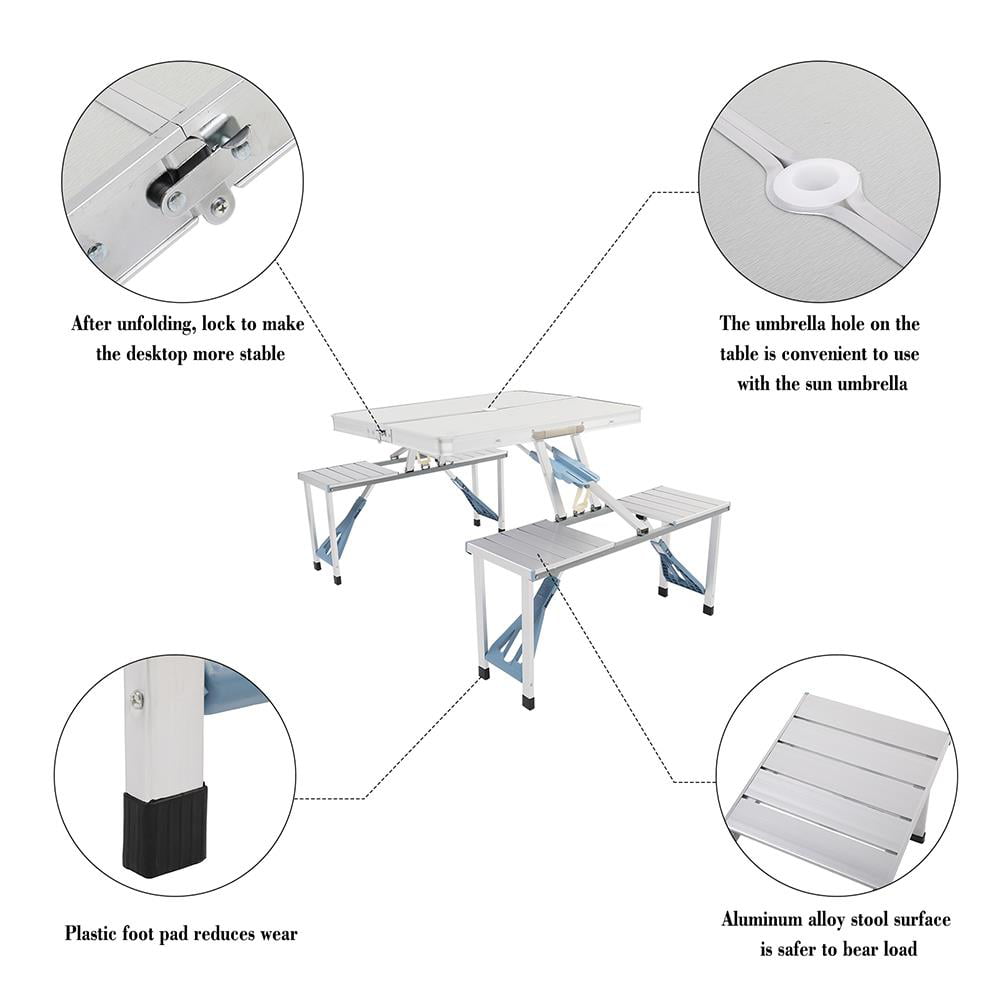 After unfolding, lock to make the desktop more stable

The umbrella hole on the table is convenient to use with the sun umbrella

Plastic foot pad reduces wear

Aluminum alloy stool surface is safer to bear load