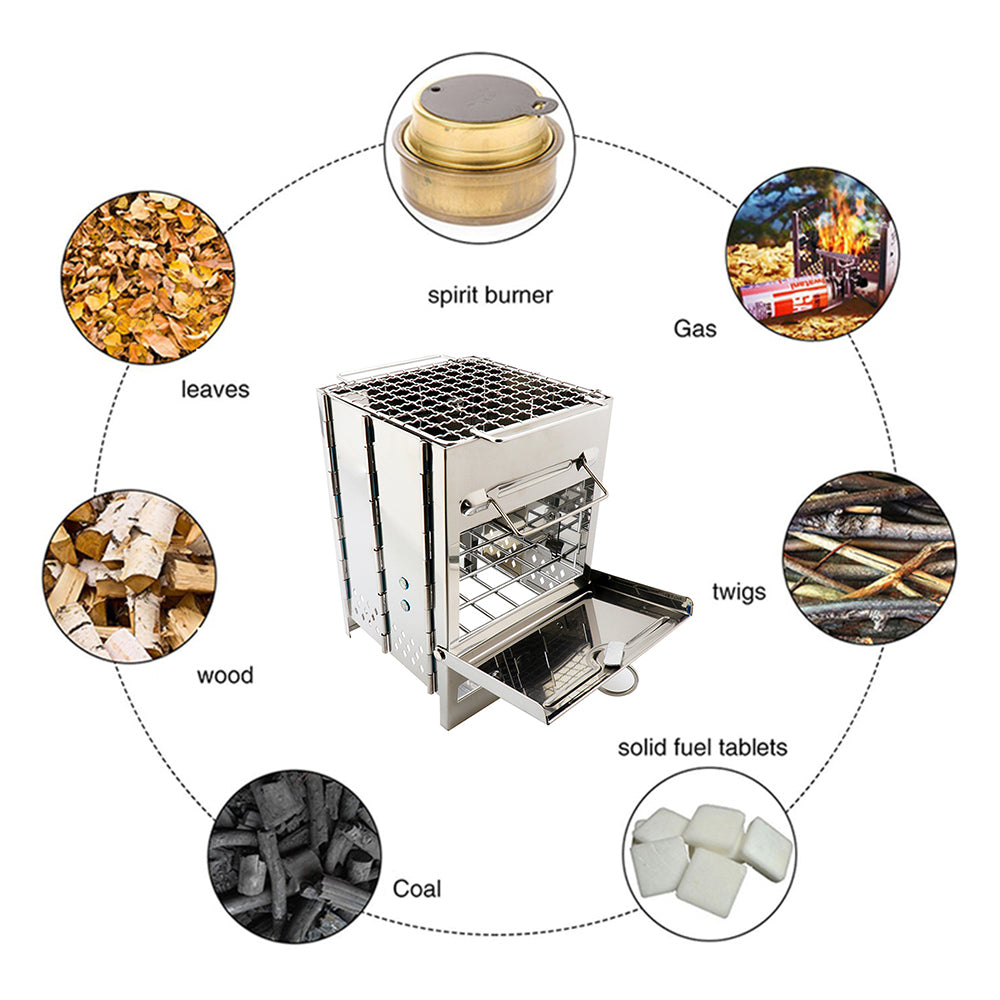 spirit burner

Gas

leaves

twigs

wood

solid fuel tablets

Coal