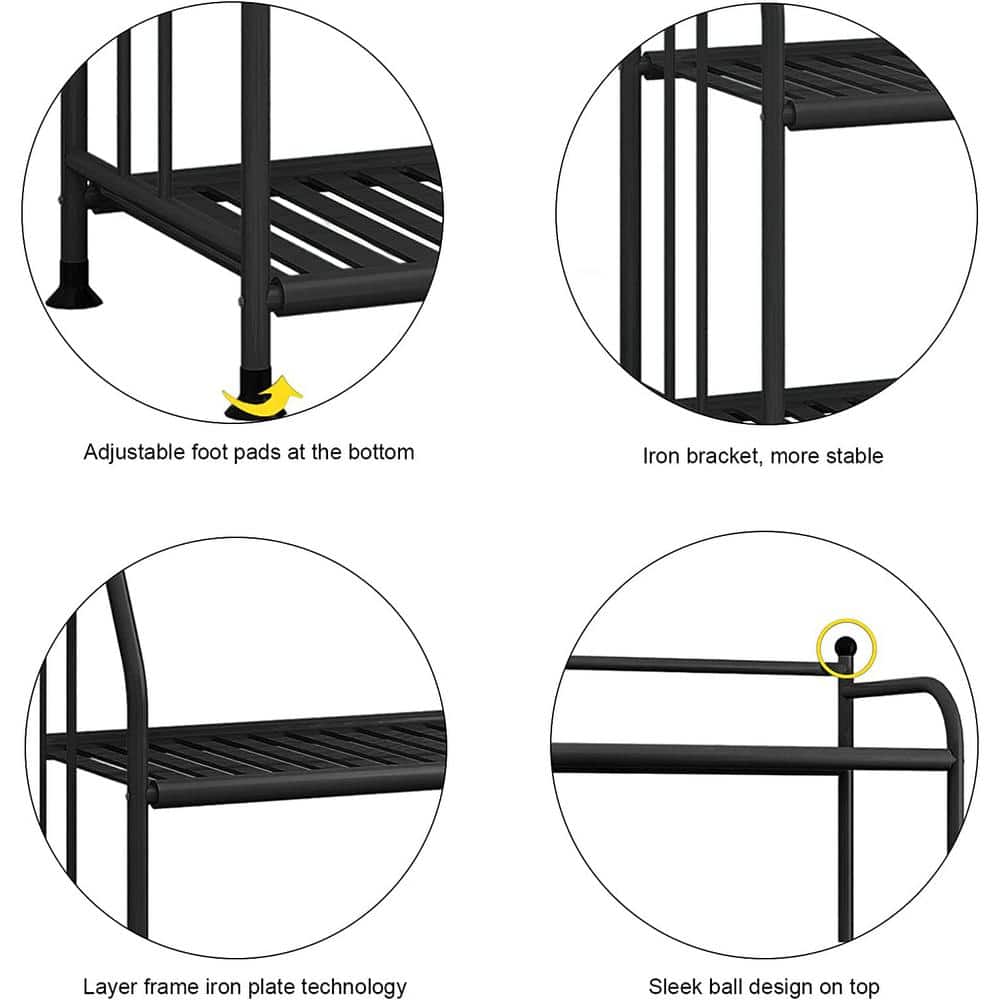 Adjustable foot pads at the bottom

Iron bracket, more stable

Layer frame iron plate technology

Sleek ball design on top