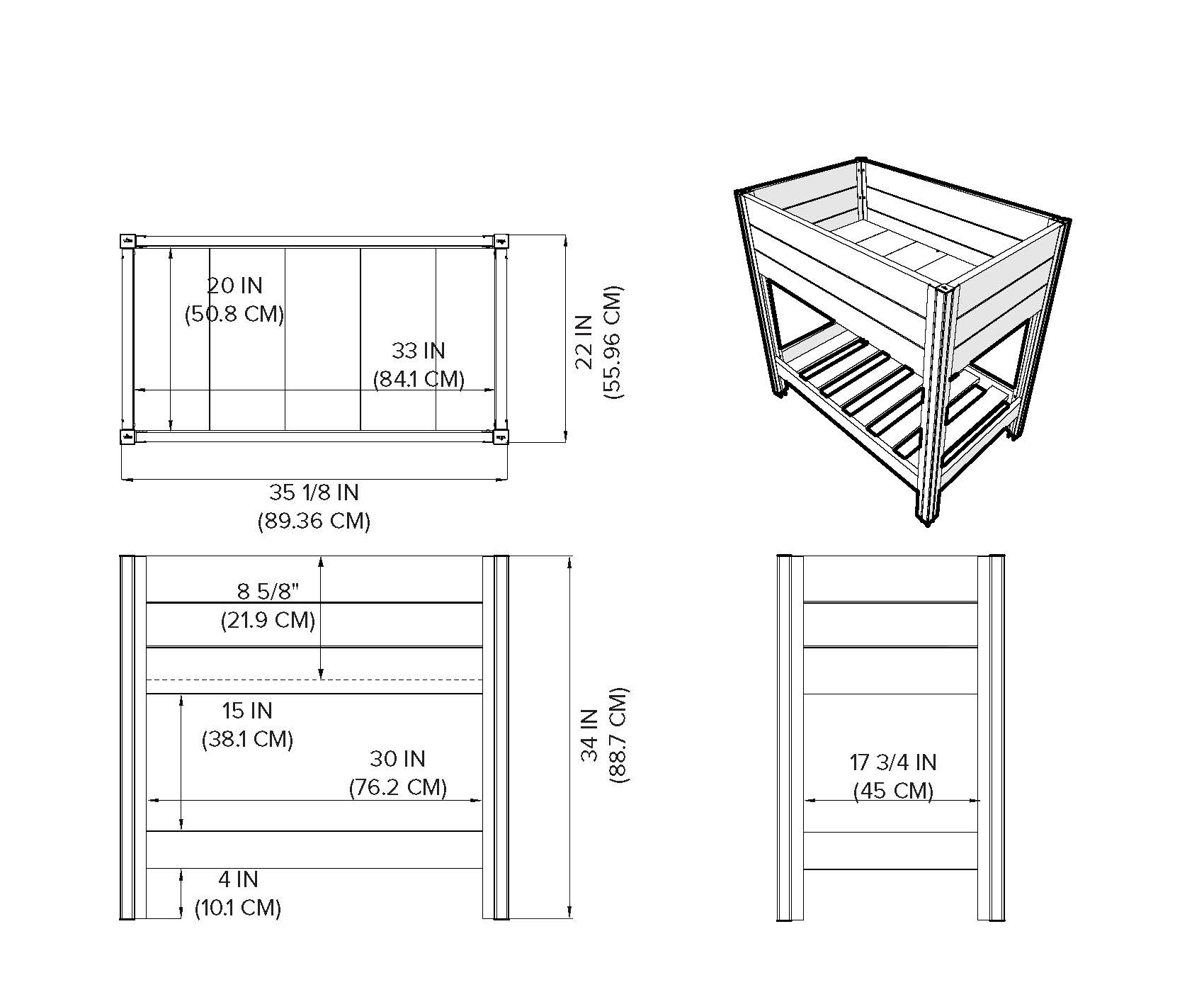 20 IN
(50.8 CM)

33 IN
(84.1 CM)

22 IN
(55.96 CM)

35 1/8 IN
(89.36 CM)

8 5/8"
(21.9 CM)

15 IN
(38.1 CM)

30 IN
(76.2 CM)

34 IN
(88.7 CM)

4 IN
(10.1 CM)

17 3/4 IN
(45 CM)