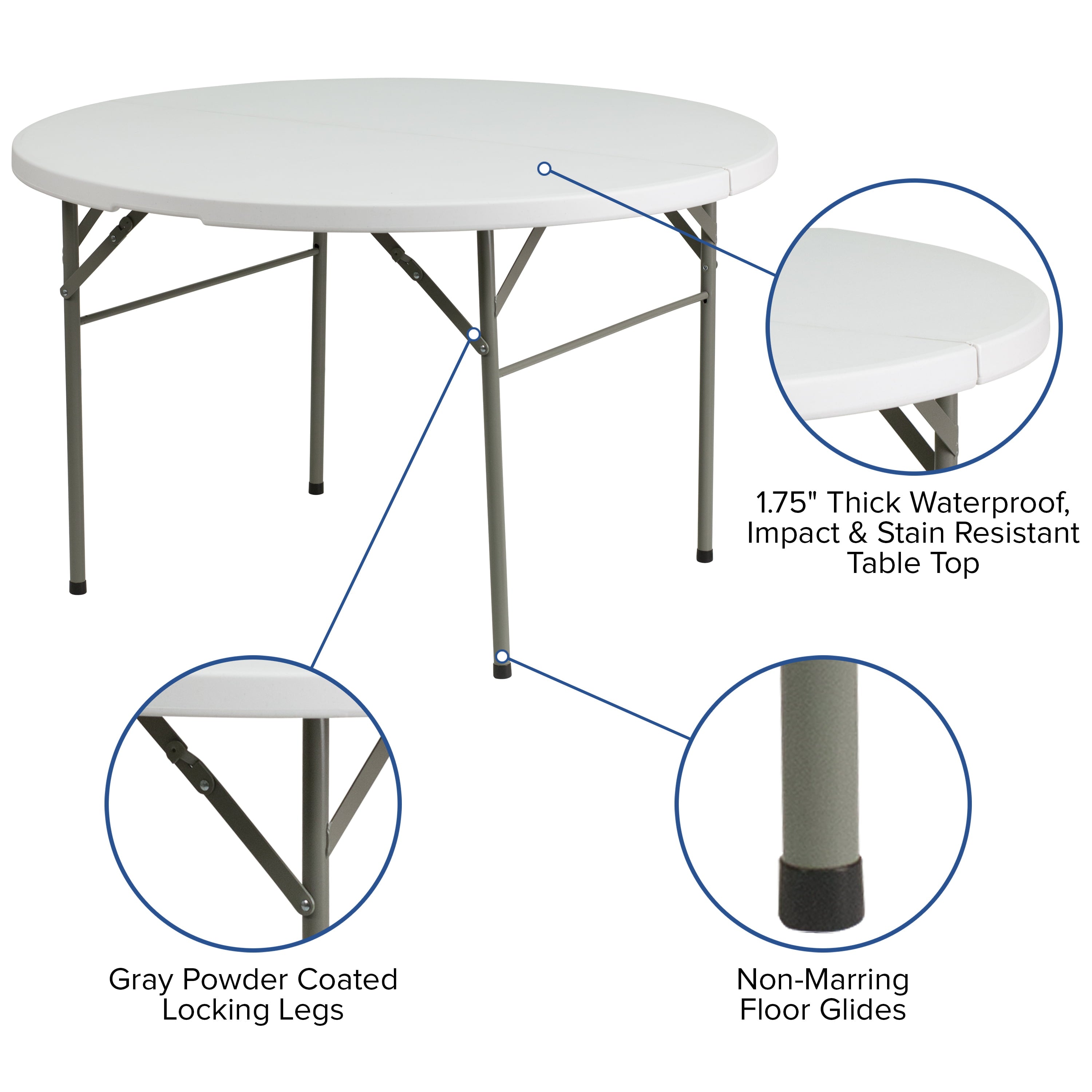 1.75" Thick Waterproof, Impact & Stain Resistant Table Top

Gray Powder Coated Locking Legs

Non-Marring Floor Glides