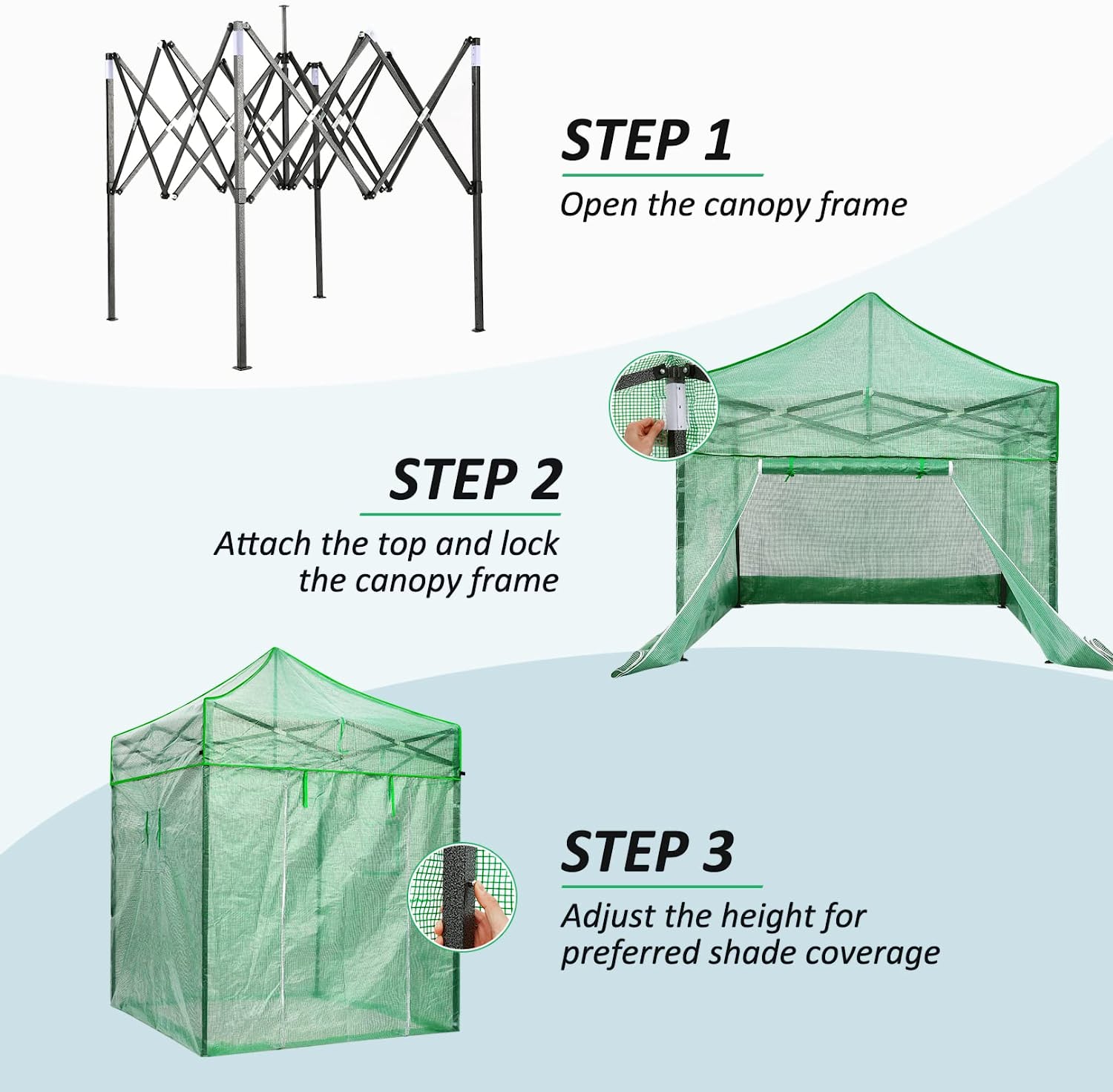 STEP 1
Open the canopy frame

STEP 2
Attach the top and lock the canopy frame

STEP 3
Adjust the height for preferred shade coverage