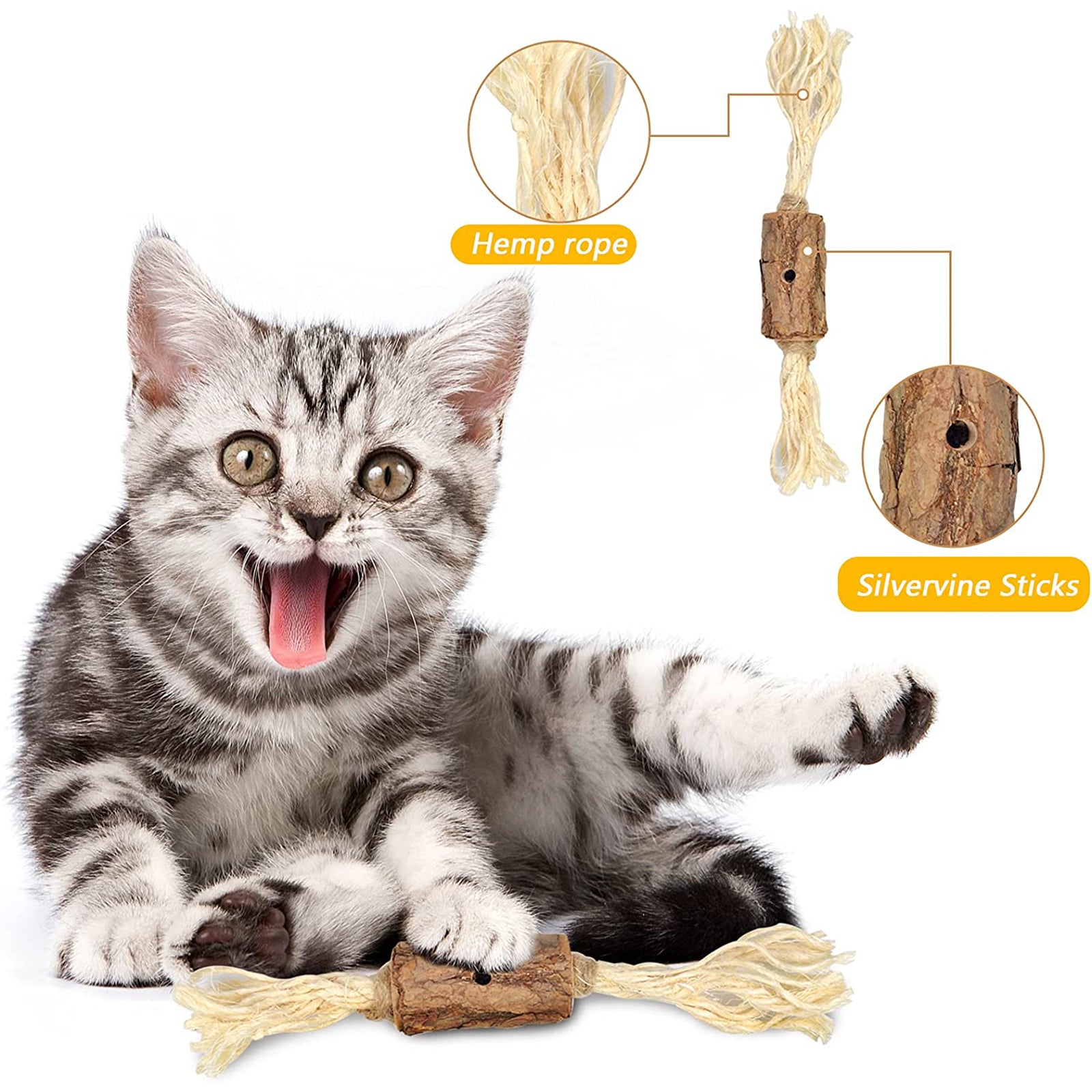 Hemp rope

Silvervine Sticks