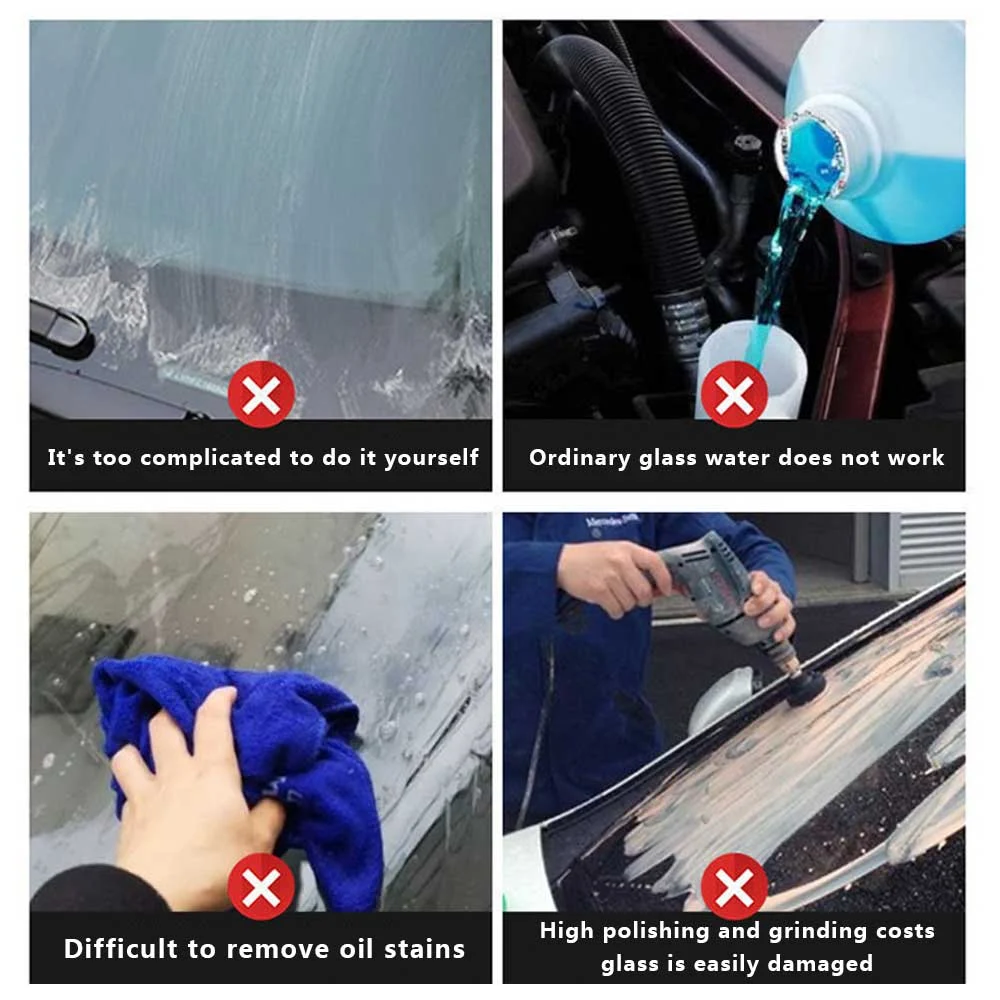 It's too complicated to do it yourself

Ordinary glass water does not work

Difficult to remove oil stains

High polishing and grinding costs glass is easily damaged