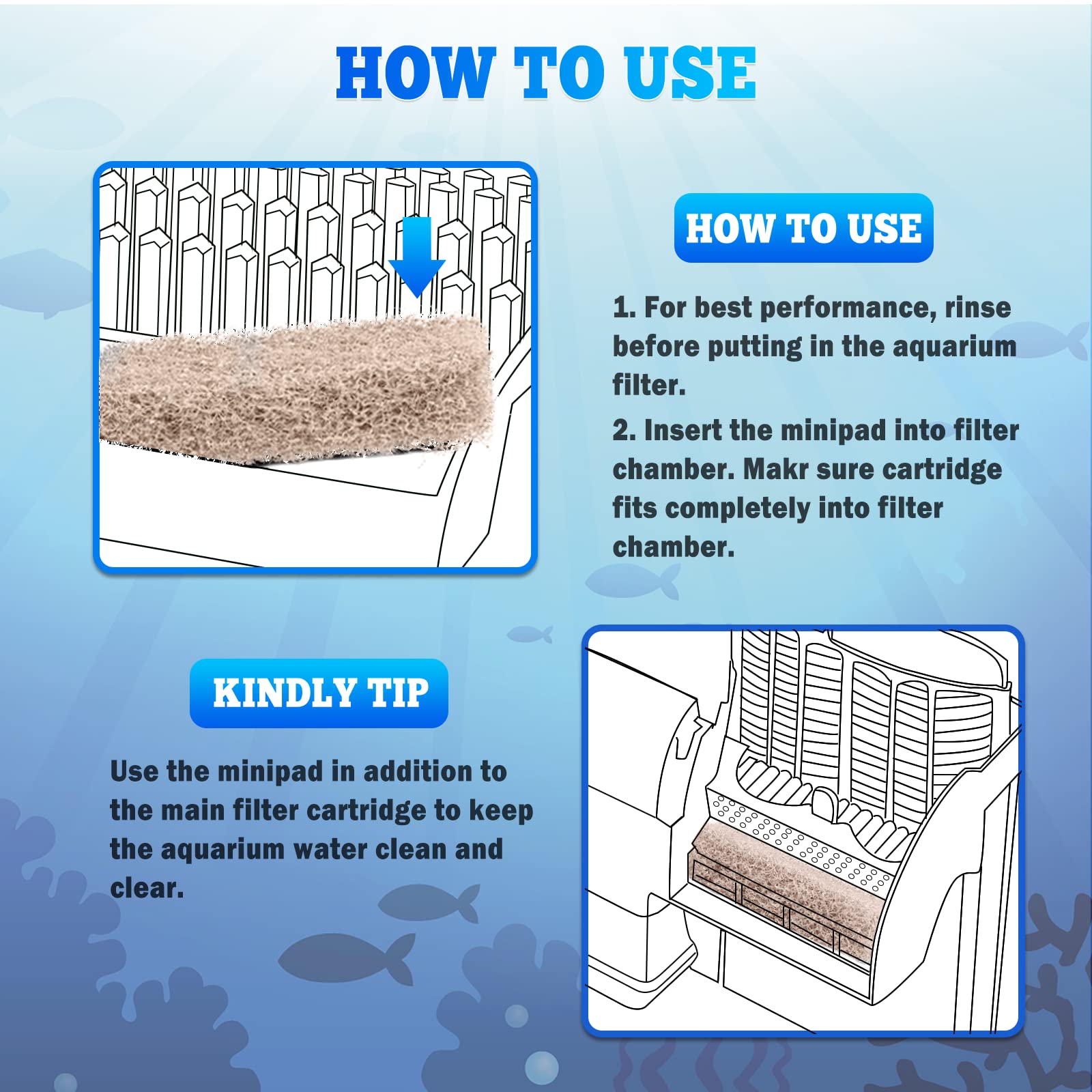 HOW TO USE

HOW TO USE

1. For best performance, rinse before putting in the aquarium filter.

2. Insert the minipad into filter chamber. Makr sure cartridge fits completely into filter chamber.

KINDLY TIP

Use the minipad in addition to the main filter cartridge to keep the aquarium water clean and clear.