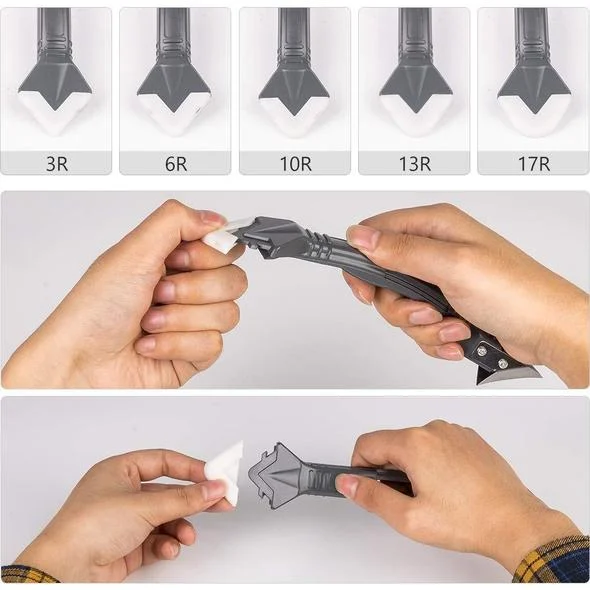 3R

6R

10R

13R

17R