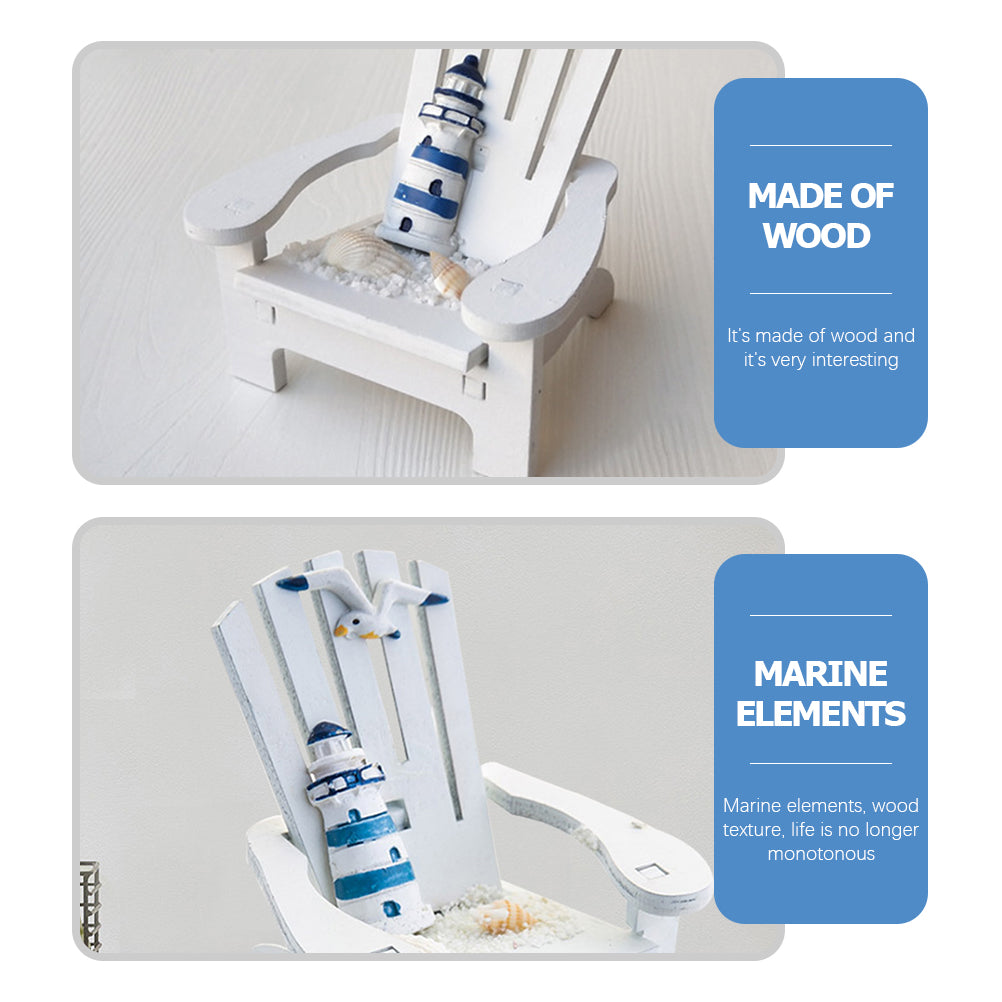 MADE OF WOOD

It's made of wood and it's very interesting

MARINE ELEMENTS

Marine elements, wood texture, life is no longer monotonous