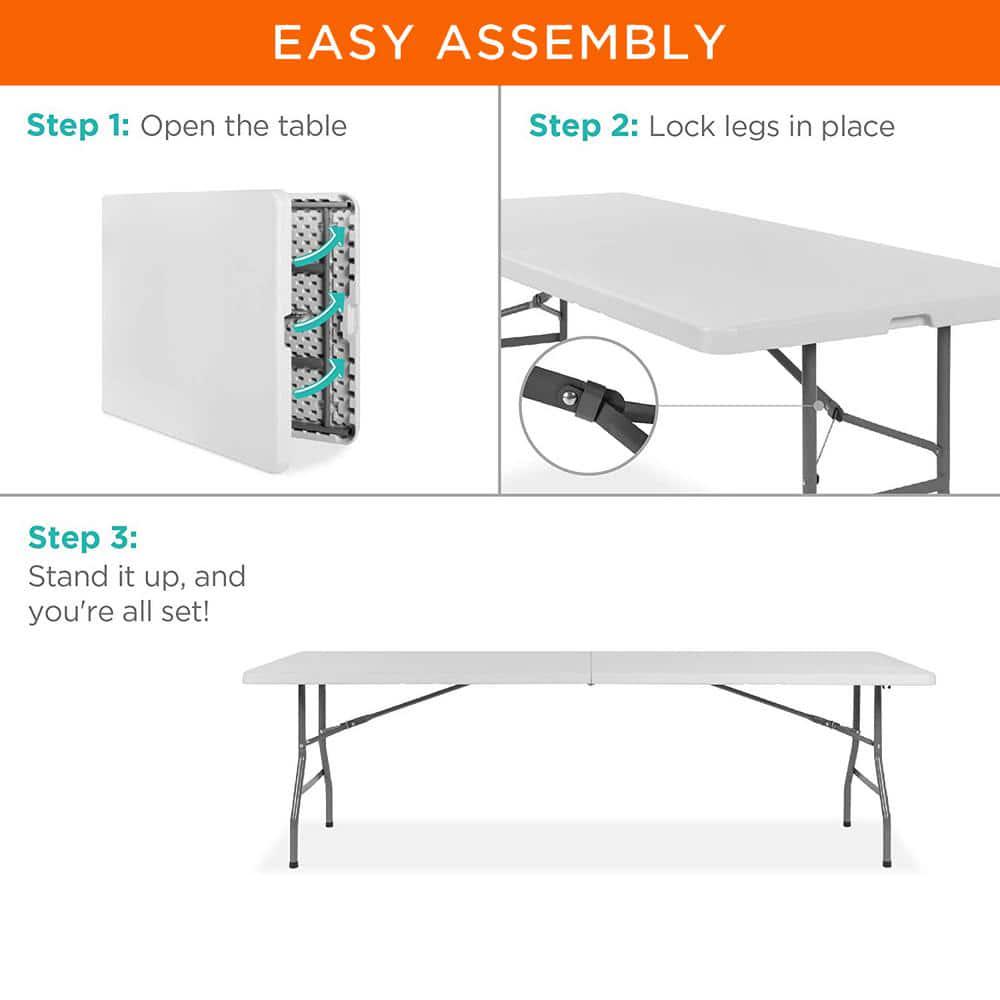 EASY ASSEMBLY

Step 1: Open the table

Step 2: Lock legs in place

Step 3:
Stand it up, and you're all set!