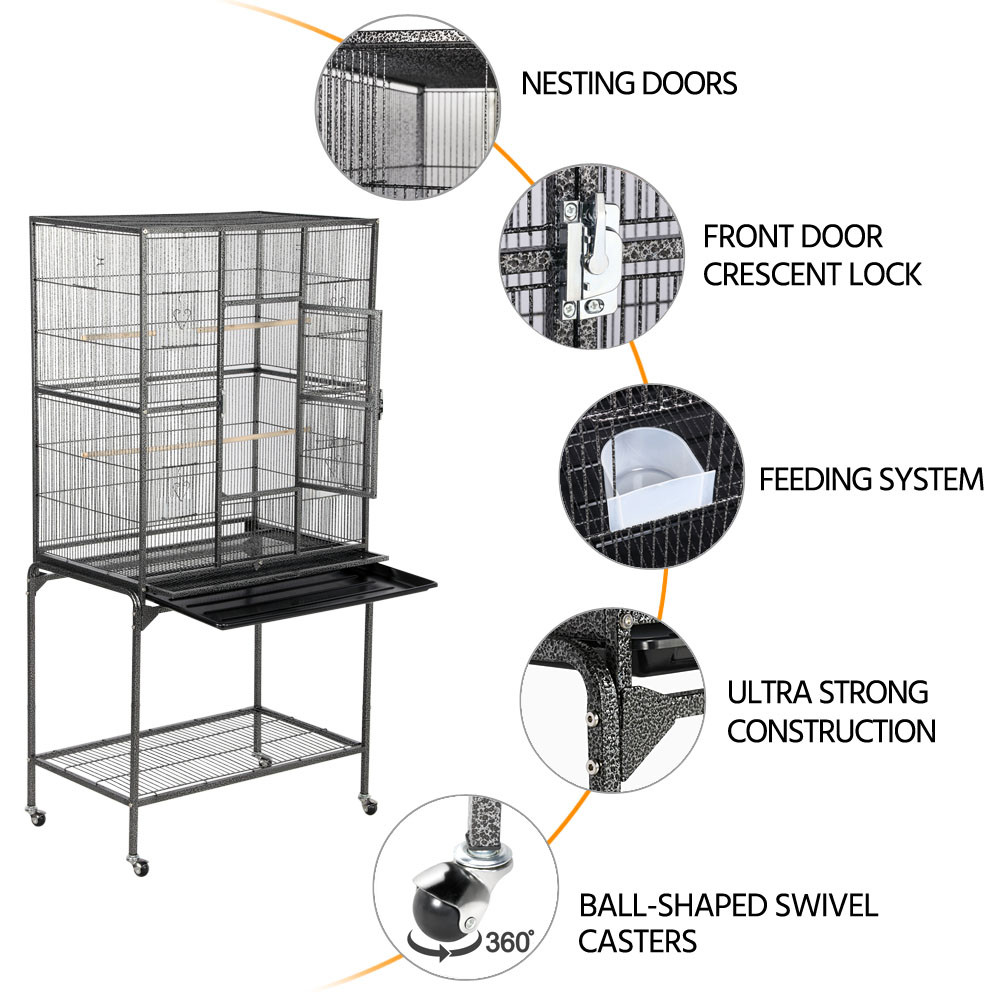 NESTING DOORS

FRONT DOOR CRESCENT LOCK

FEEDING SYSTEM

ULTRA STRONG CONSTRUCTION

360°

BALL-SHAPED SWIVEL CASTERS