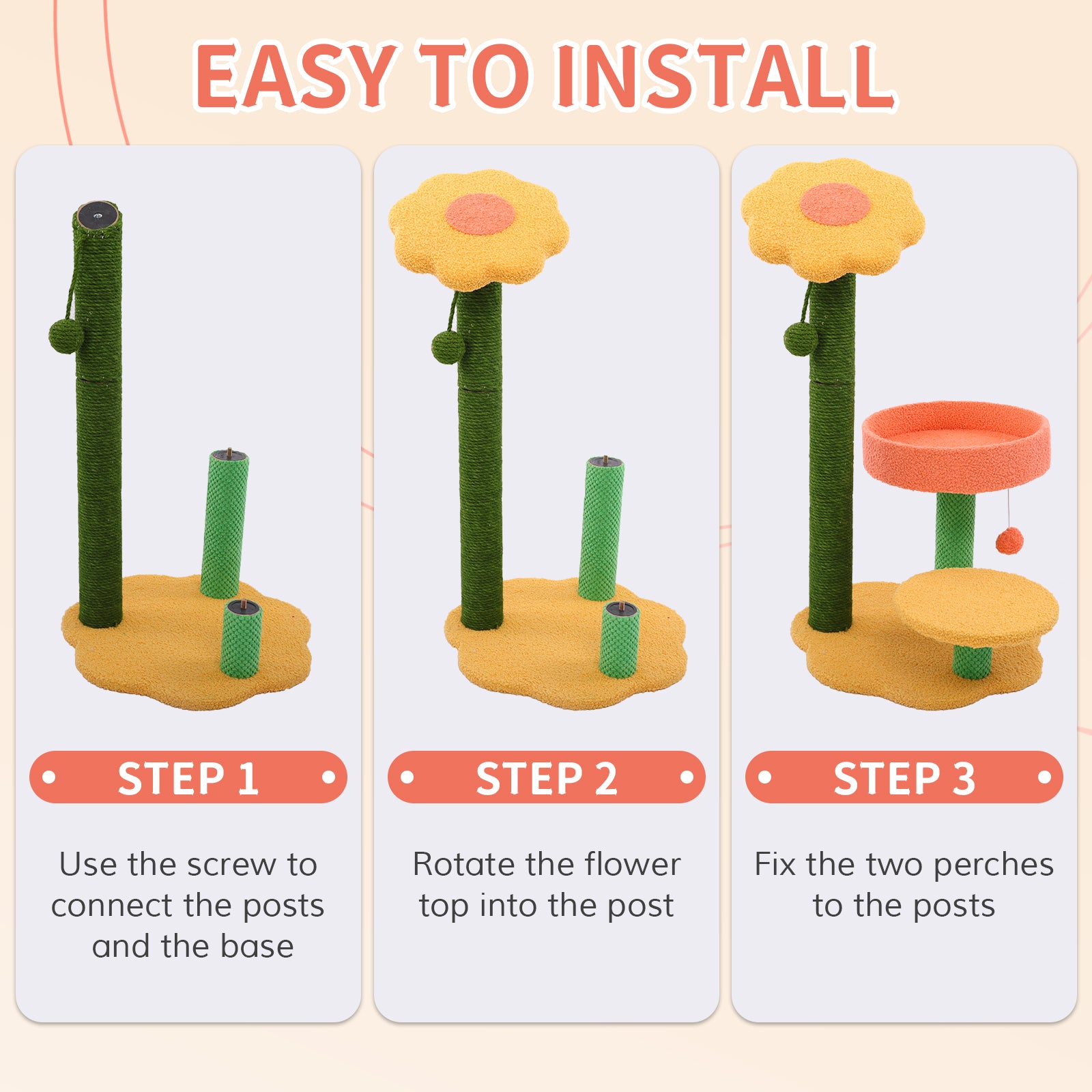 EASY TO INSTALL

STEP 1

Use the screw to connect the posts and the base

STEP 2

Rotate the flower top into the post

STEP 3

Fix the two perches to the posts