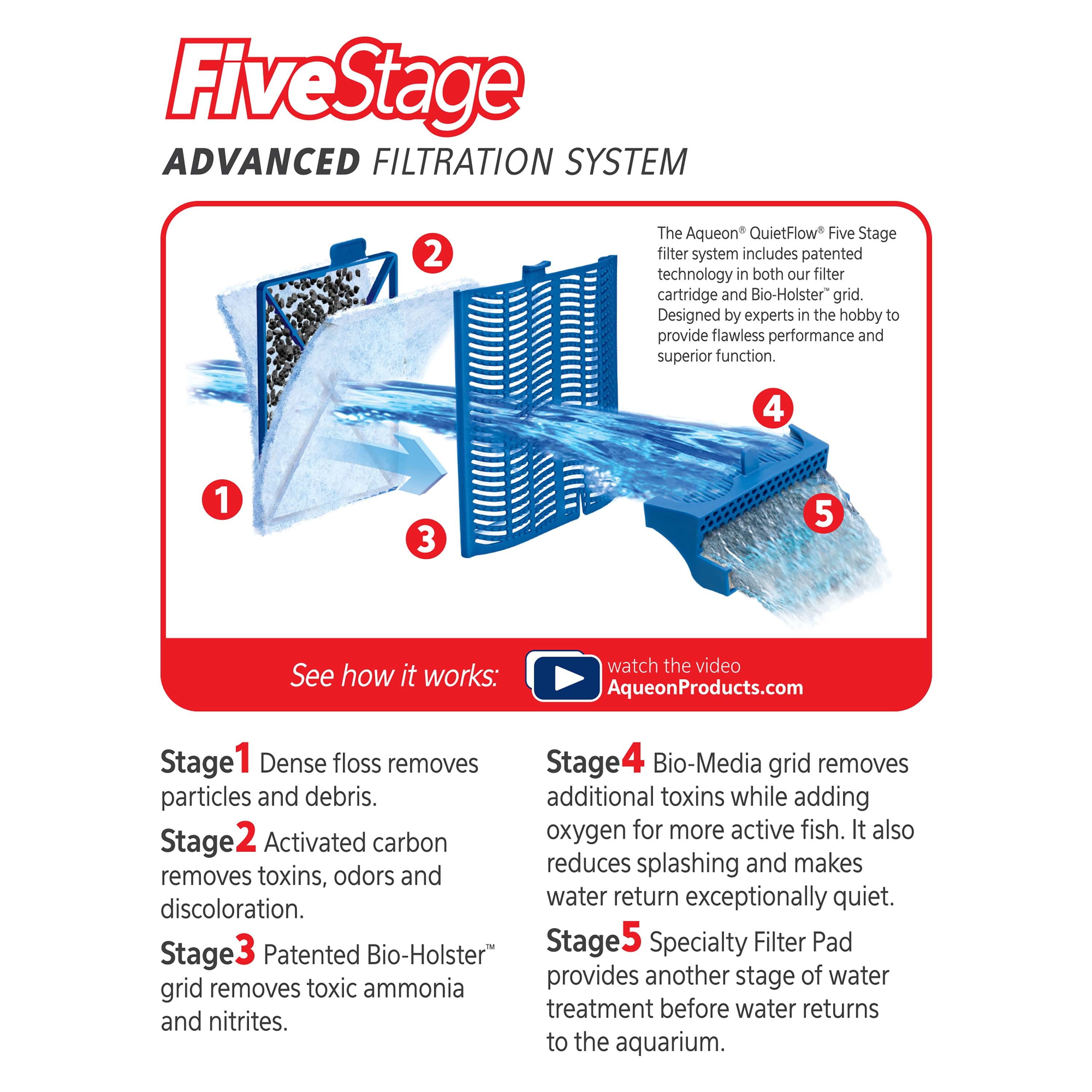 FiveStage
ADVANCED FILTRATION SYSTEM

The Aqueon® QuietFlow® Five Stage filter system includes patented technology in both our filter cartridge and Bio-Holster™ grid. Designed by experts in the hobby to provide flawless performance and superior function.

2

4

1

3

5

See how it works: watch the video AqueonProducts.com

Stage1 Dense floss removes particles and debris.

Stage2 Activated carbon removes toxins, odors and discoloration.

Stage3 Patented Bio-Holster™ grid removes toxic ammonia and nitrites.

Stage4 Bio-Media grid removes additional toxins while adding oxygen for more active fish. It also reduces splashing and makes water return exceptionally quiet.

Stage5 Specialty Filter Pad provides another stage of water treatment before water returns to the aquarium.