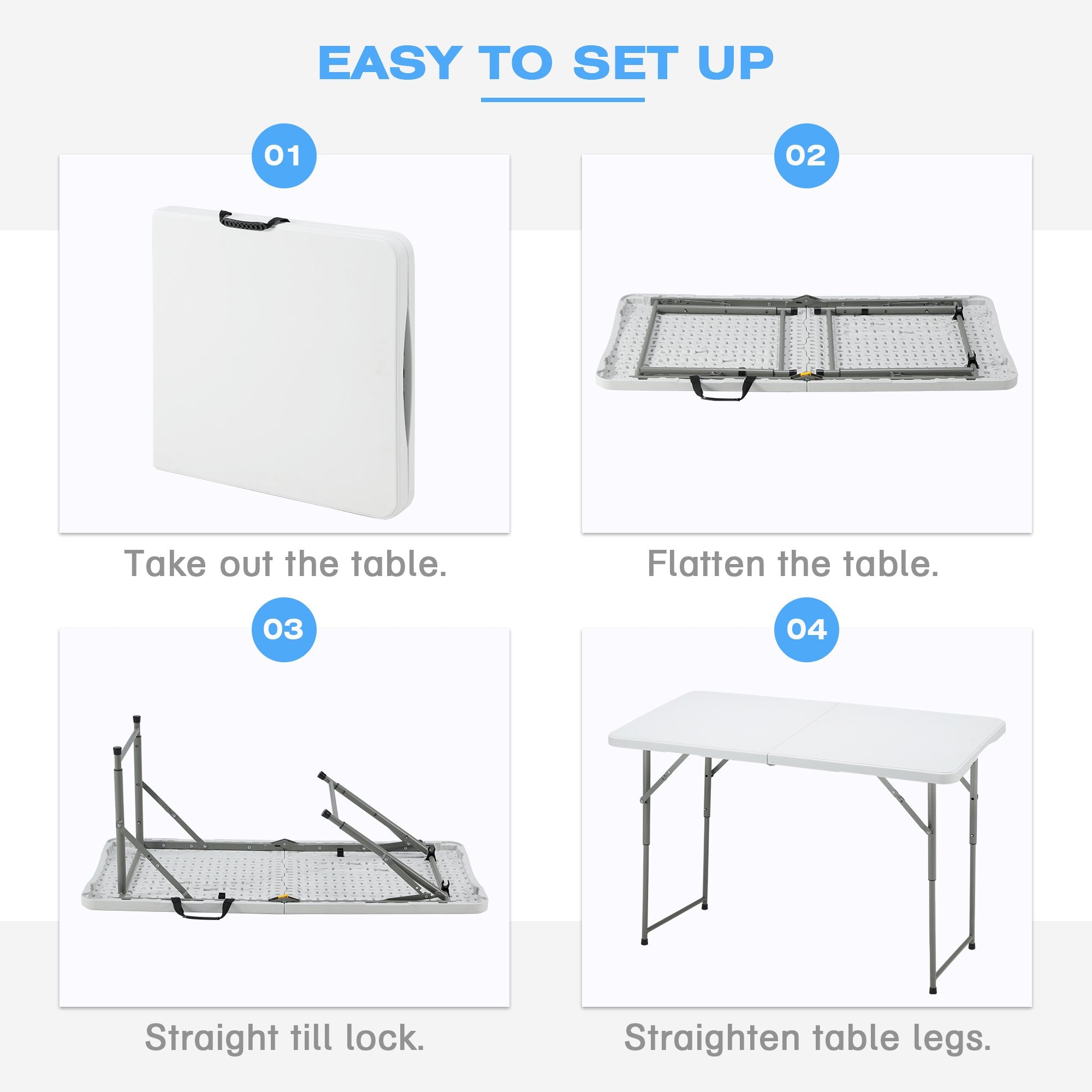 EASY TO SET UP

01

Take out the table.

02

Flatten the table.

03

Straight till lock.

04

Straighten table legs.