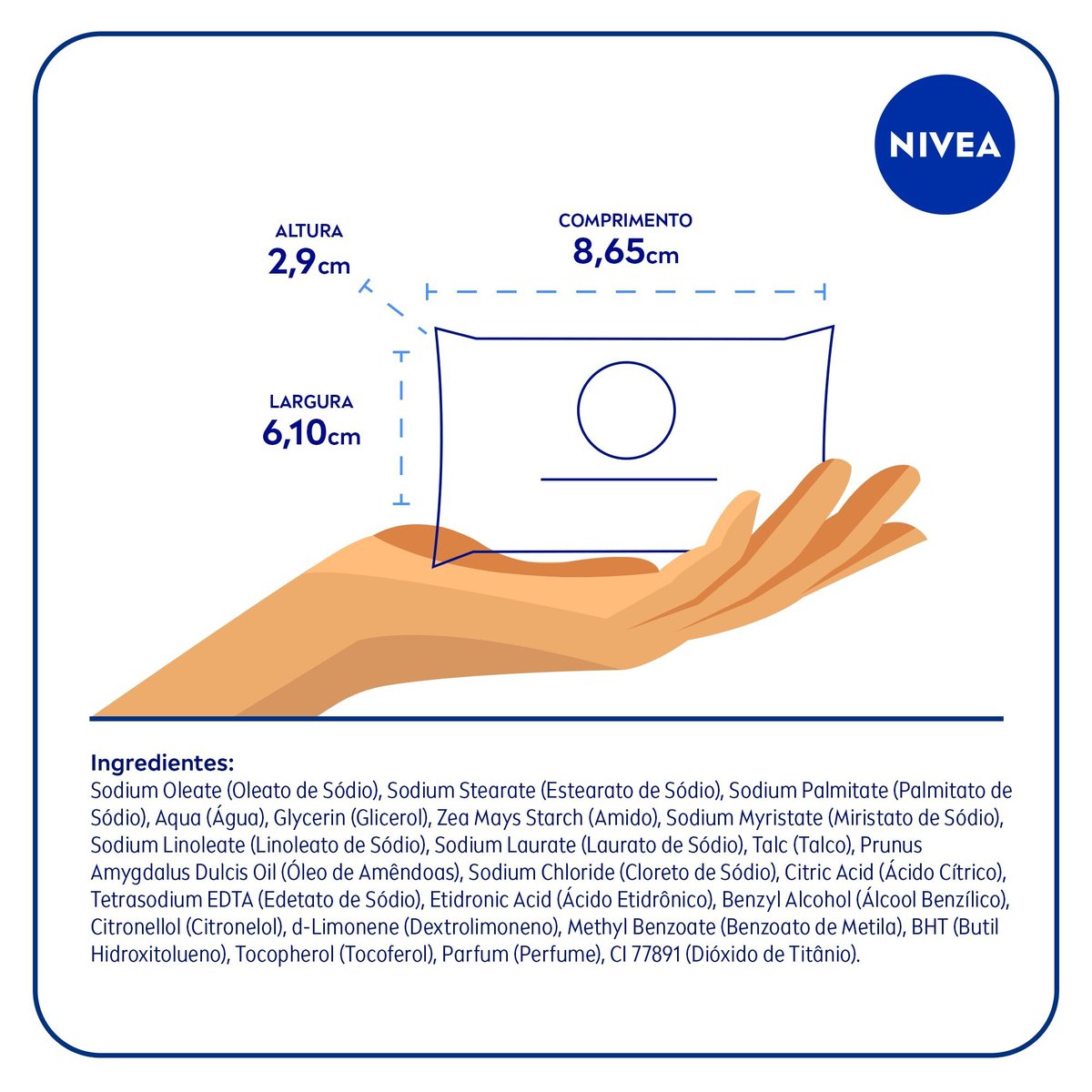 NIVEA

ALTURA
2,9cm

COMPRIMENTO
8,65cm

LARGURA
6,10cm

Ingredientes:
Sodium Oleate (Oleato de Sódio), Sodium Stearate (Estearato de Sódio), Sodium Palmitate (Palmitato de Sódio), Aqua (Água), Glycerin (Glicerol), Zea Mays Starch (Amido), Sodium Myristate (Miristato de Sódio), Sodium Linoleate (Linoleato de Sódio), Sodium Laurate (Laurato de Sódio), Talc (Talco), Prunus Amygdalus Dulcis Oil (Óleo de Amêndoas), Sodium Chloride (Cloreto de Sódio), Citric Acid (Ácido Cítrico), Tetrasodium EDTA (Edetato de Sódio), Etidronic Acid (Ácido Etidrônico), Benzyl Alcohol (Álcool Benzílico), Citronellol (Citronelol), d-Limonene (Dextrolimoneno), Methyl Benzoate (Benzoato de Metila), BHT (Butil Hidroxitolueno), Tocopherol (Tocoferol), Parfum (Perfume), CI 77891 (Dióxido de Titânio).