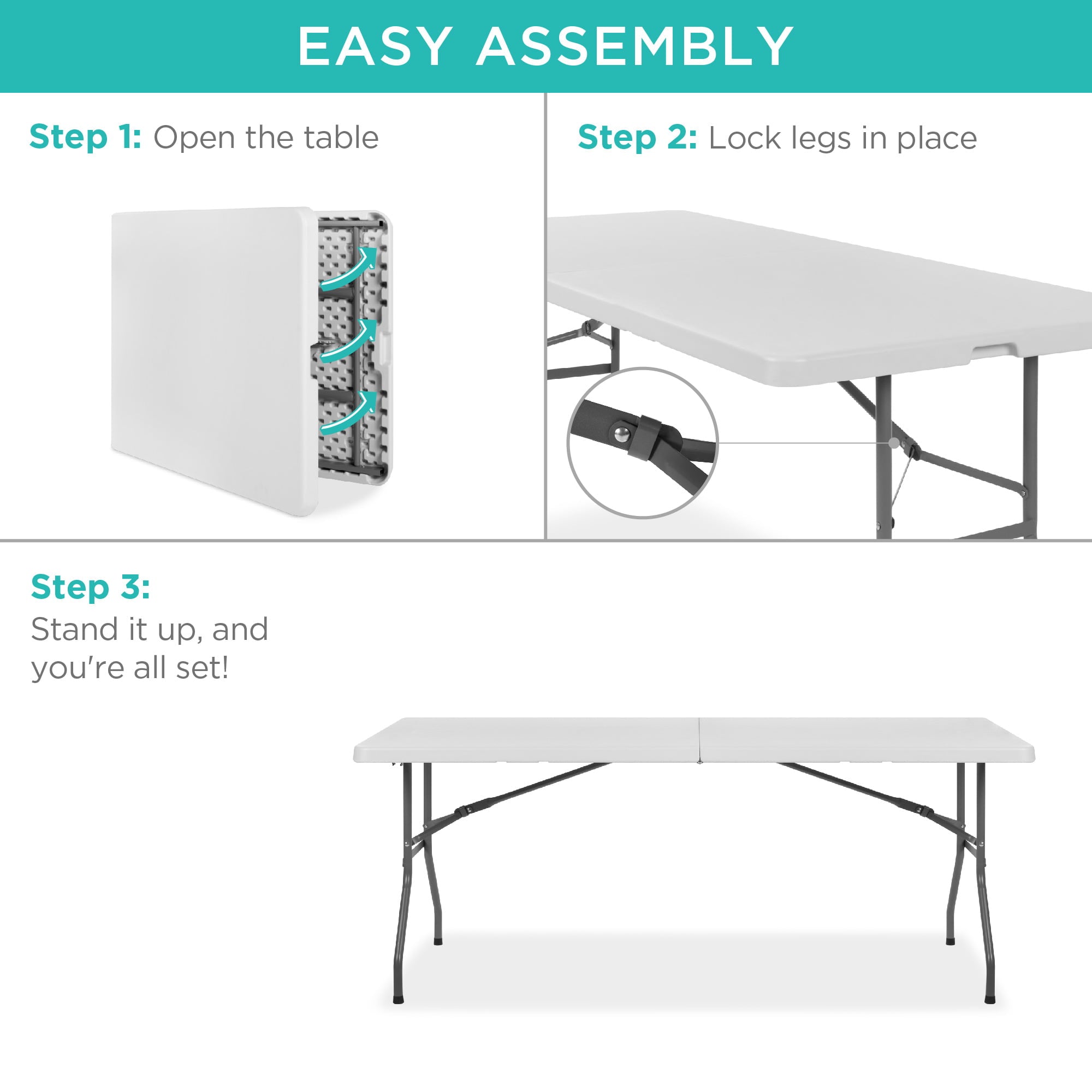 EASY ASSEMBLY

Step 1: Open the table

Step 2: Lock legs in place

Step 3:
Stand it up, and you're all set!