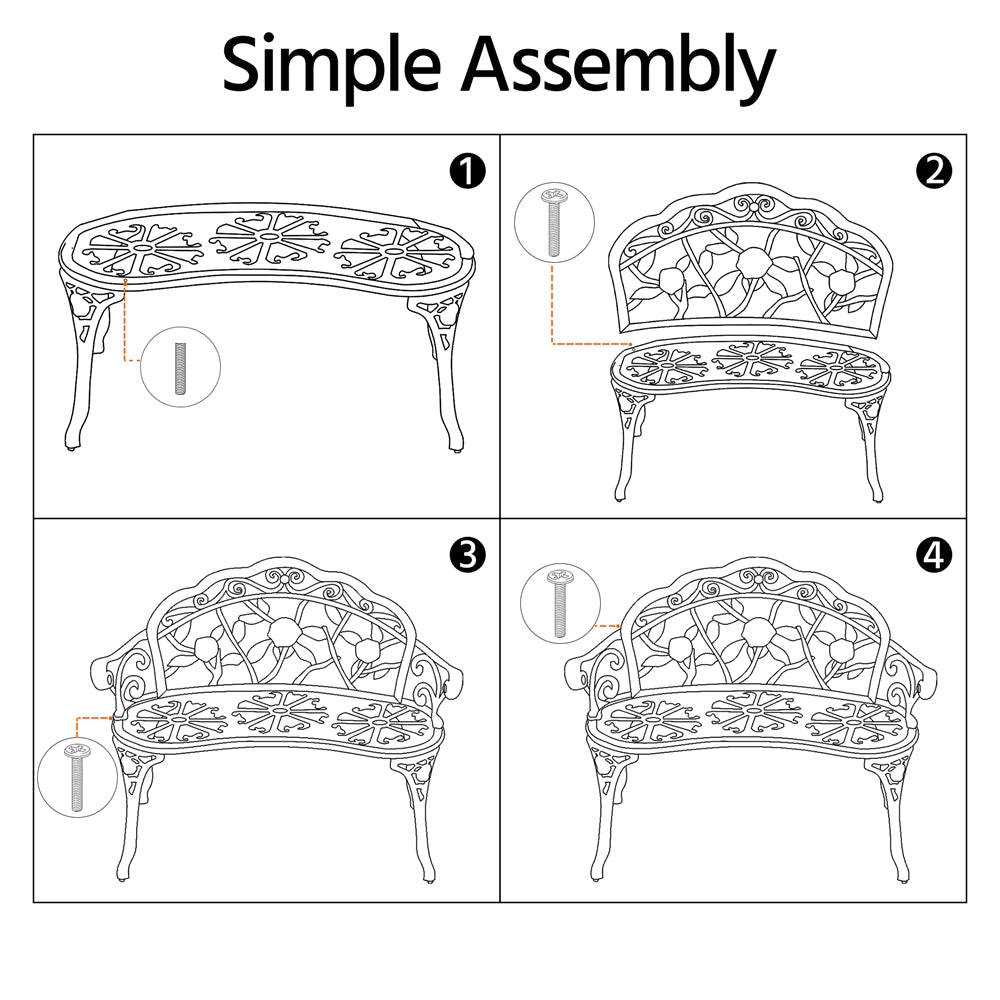 Simple Assembly

1

2

3

4