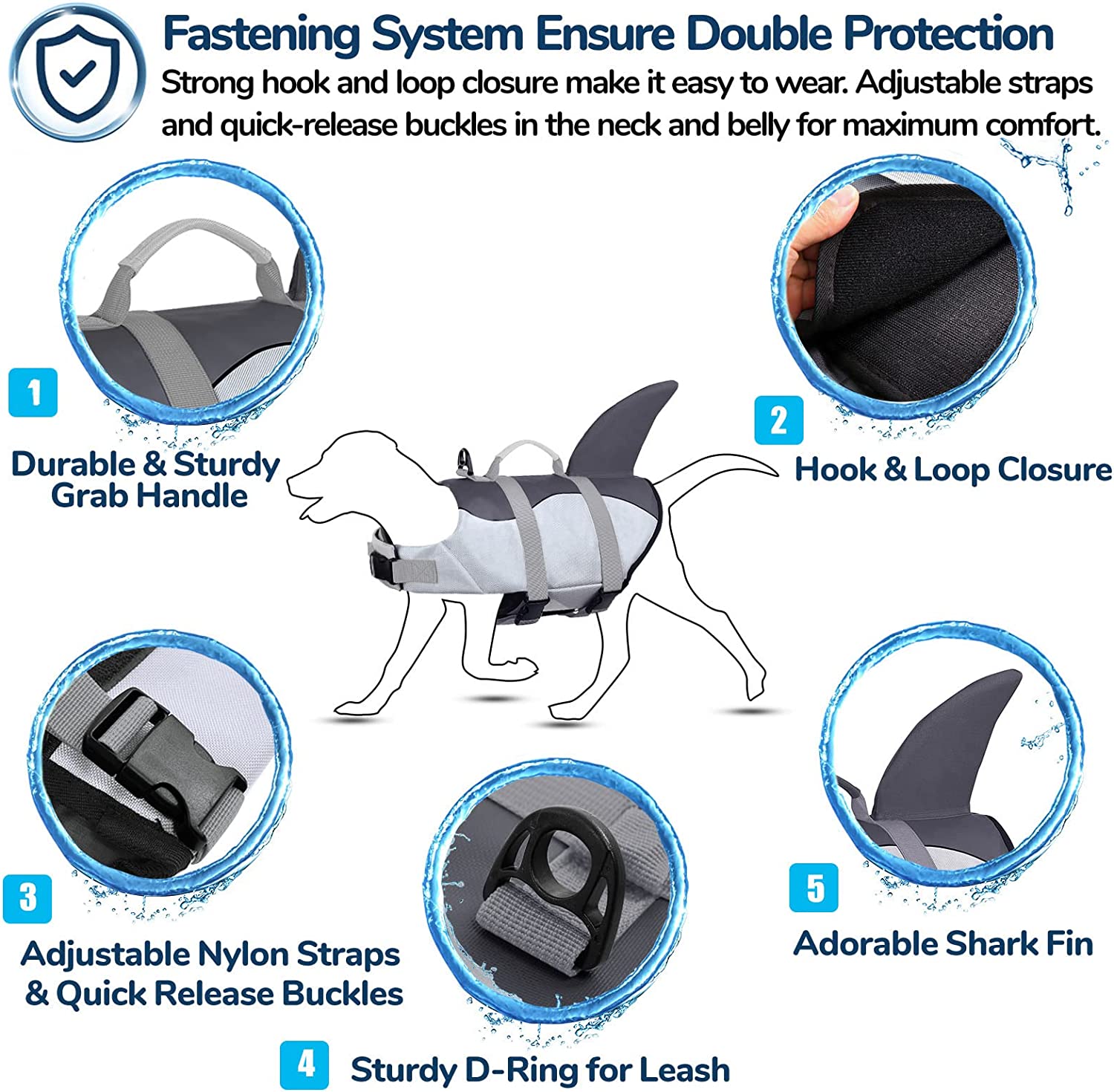 Fastening System Ensure Double Protection

Strong hook and loop closure make it easy to wear. Adjustable straps and quick-release buckles in the neck and belly for maximum comfort.

1

Durable & Sturdy Grab Handle

2

Hook & Loop Closure

3

Adjustable Nylon Straps & Quick Release Buckles

4

Sturdy D-Ring for Leash

5

Adorable Shark Fin