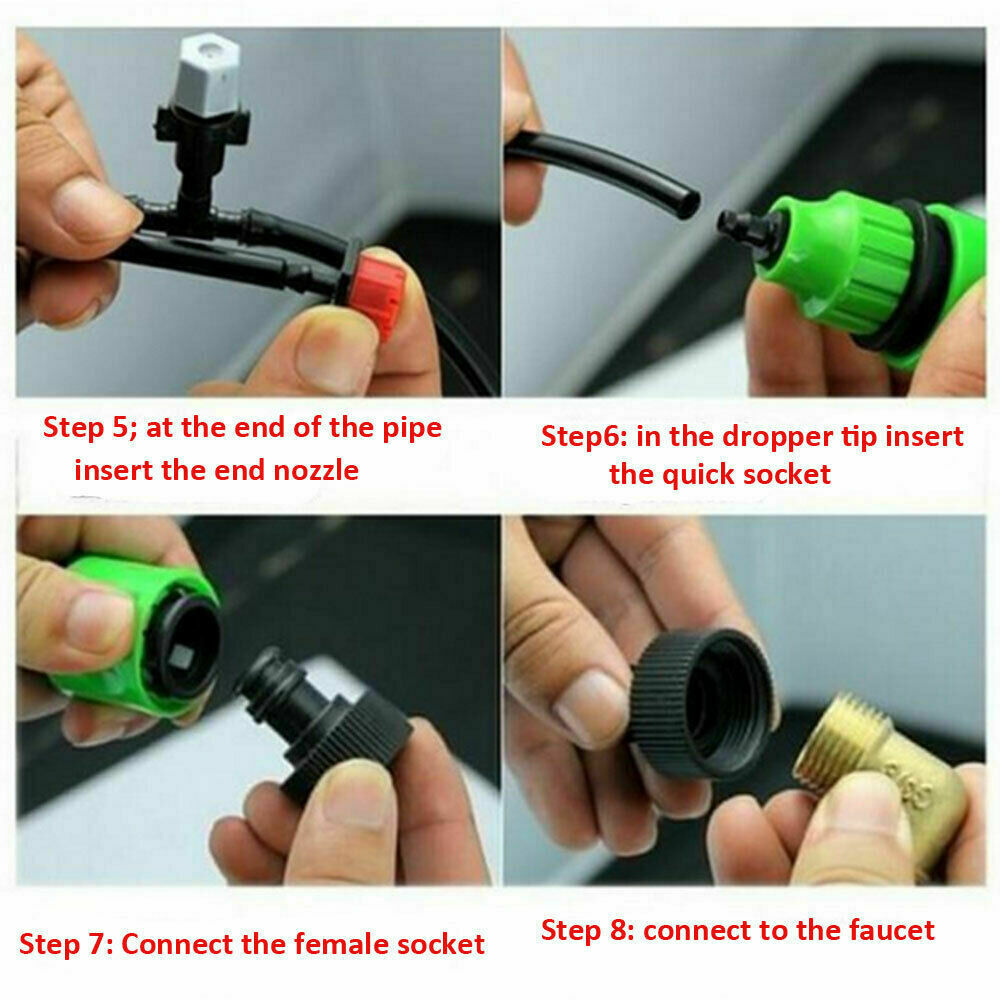 Step 5; at the end of the pipe insert the end nozzle

Step6: in the dropper tip insert the quick socket

Step 7: Connect the female socket

Step 8: connect to the faucet