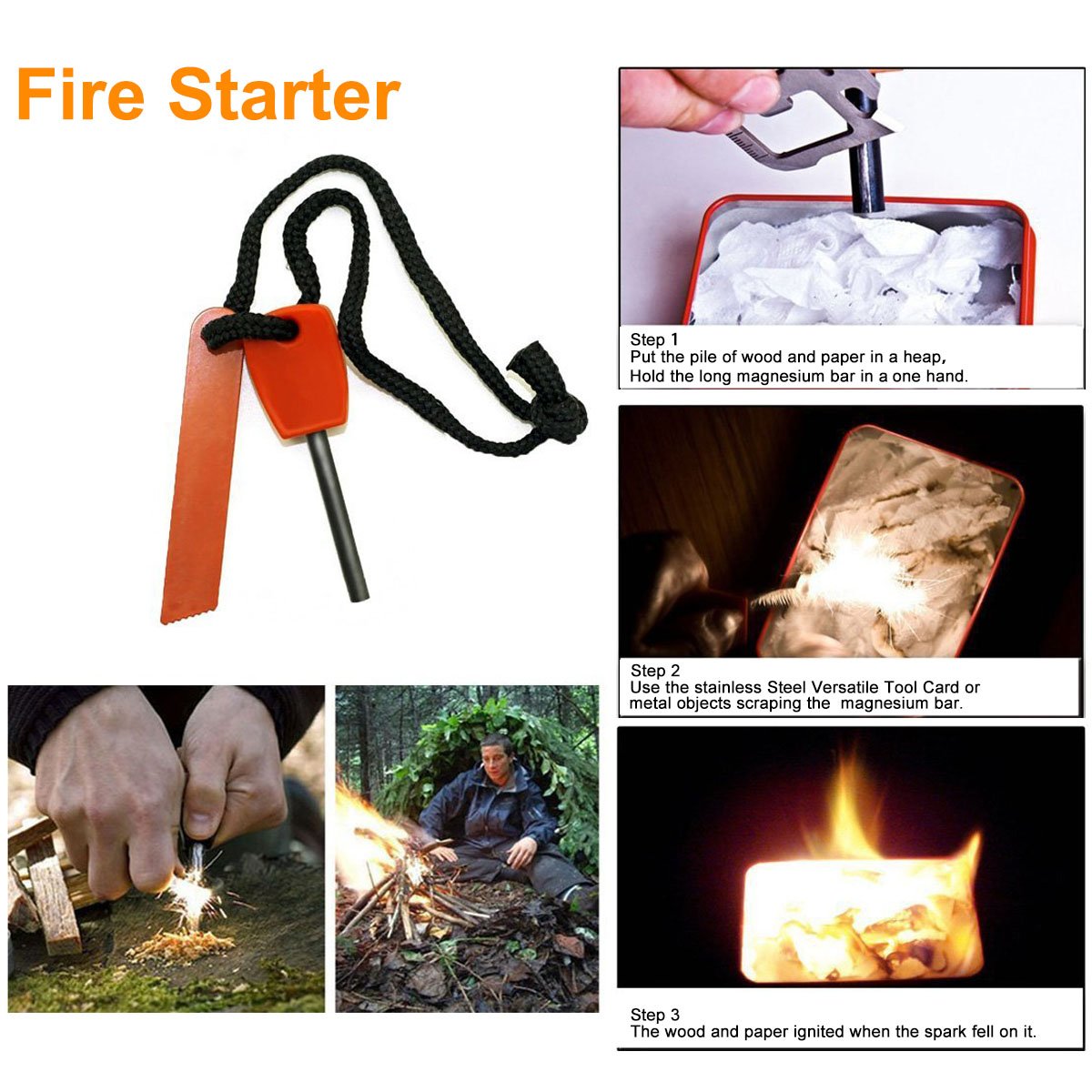 Fire Starter

Step 1
Put the pile of wood and paper in a heap,
Hold the long magnesium bar in a one hand.

Step 2
Use the stainless Steel Versatile Tool Card or metal objects scraping the magnesium bar.

Step 3
The wood and paper ignited when the spark fell on it.