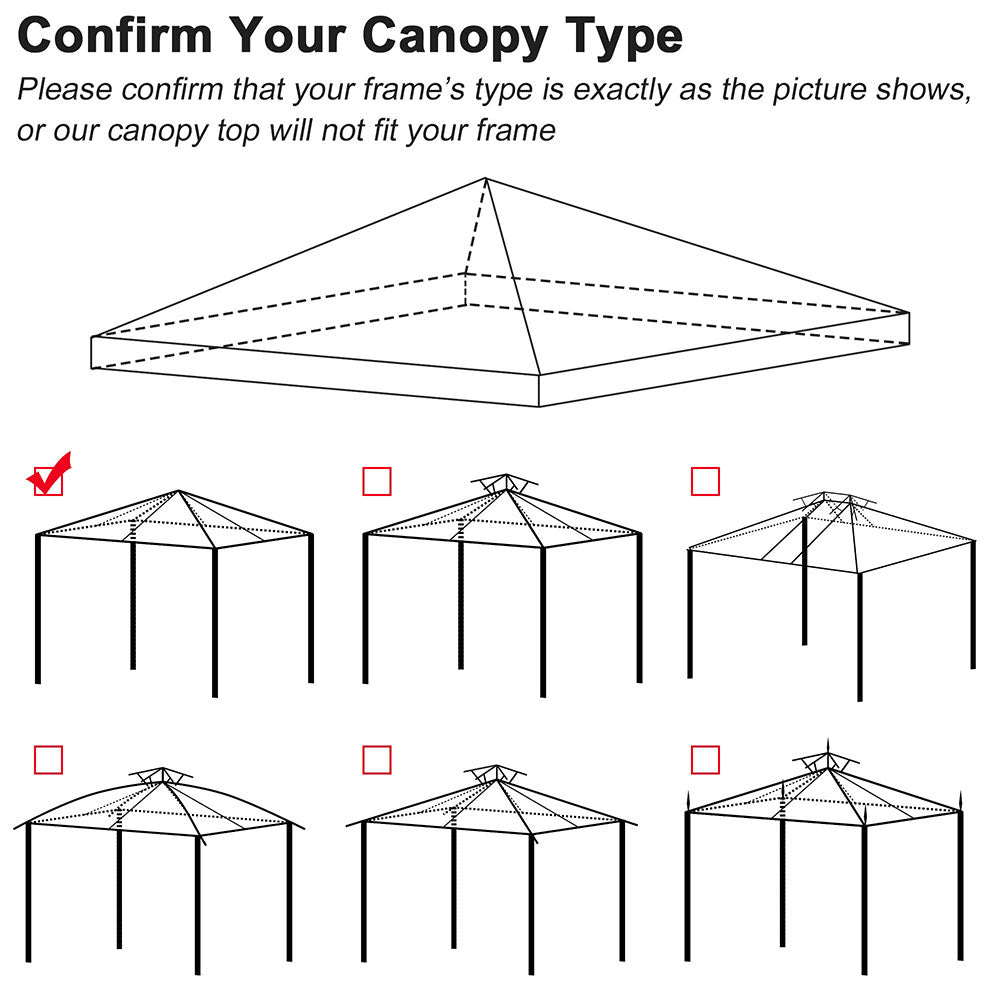 Confirm Your Canopy Type

Please confirm that your frame's type is exactly as the picture shows, or our canopy top will not fit your frame