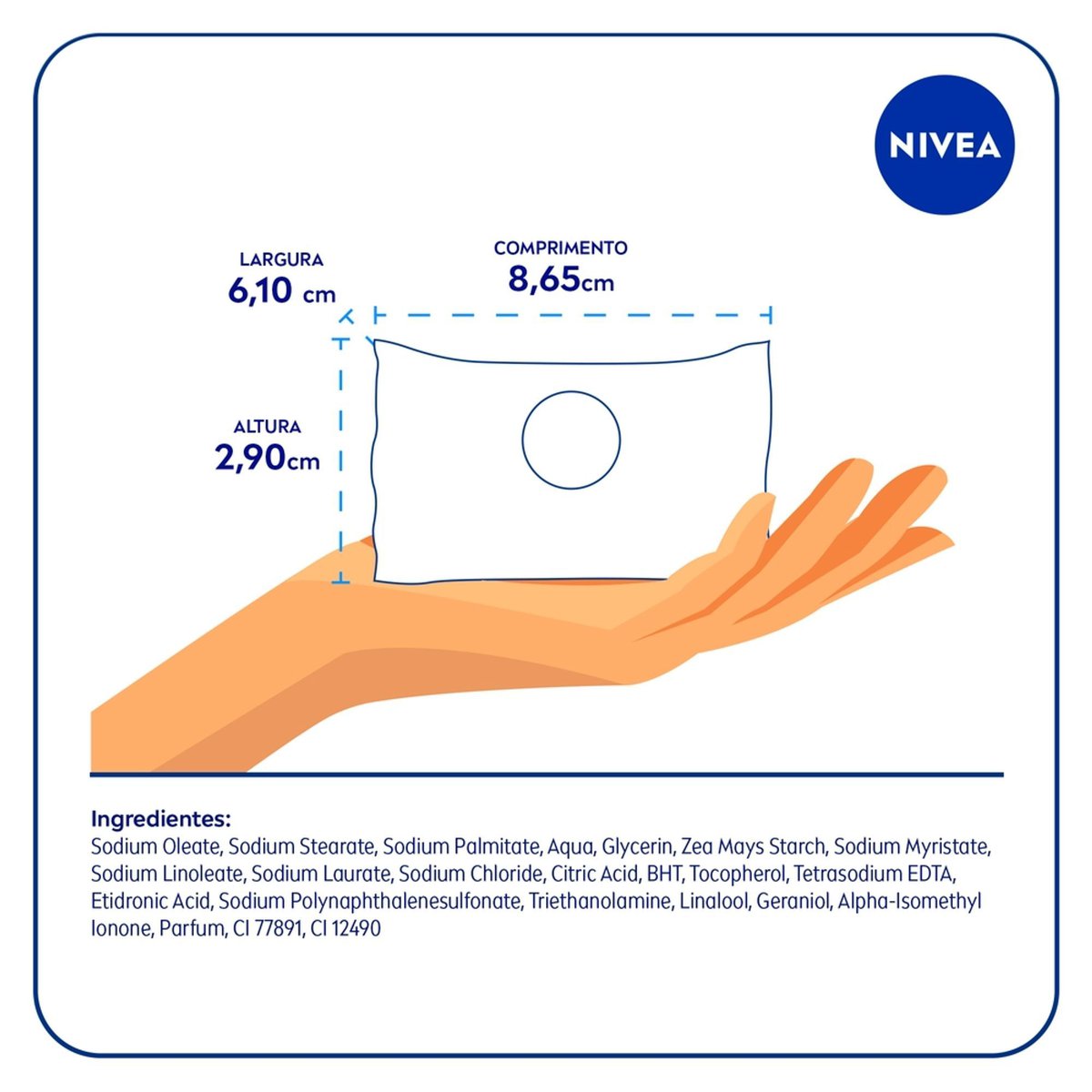 NIVEA

LARGURA
6,10 cm

COMPRIMENTO
8,65cm

ALTURA
2,90cm

Ingredientes:
Sodium Oleate, Sodium Stearate, Sodium Palmitate, Aqua, Glycerin, Zea Mays Starch, Sodium Myristate, Sodium Linoleate, Sodium Laurate, Sodium Chloride, Citric Acid, BHT, Tocopherol, Tetrasodium EDTA, Etidronic Acid, Sodium Polynaphthalenesulfonate, Triethanolamine, Linalool, Geraniol, Alpha-Isomethyl Ionone, Parfum, CI 77891, CI 12490