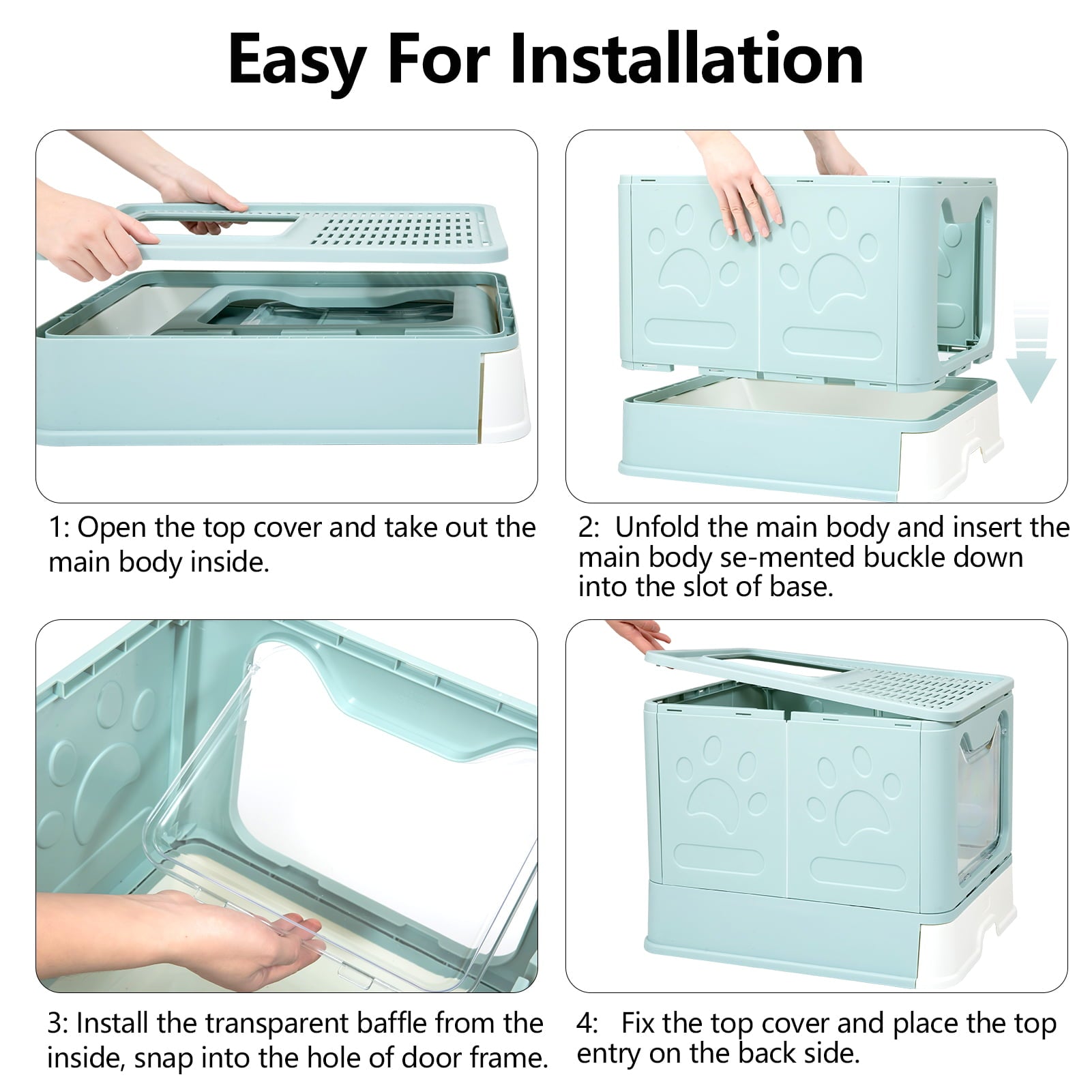 Easy For Installation

1: Open the top cover and take out the main body inside.

2: Unfold the main body and insert the main body se-mented buckle down into the slot of base.

3: Install the transparent baffle from the inside, snap into the hole of door frame.

4: Fix the top cover and place the top entry on the back side.