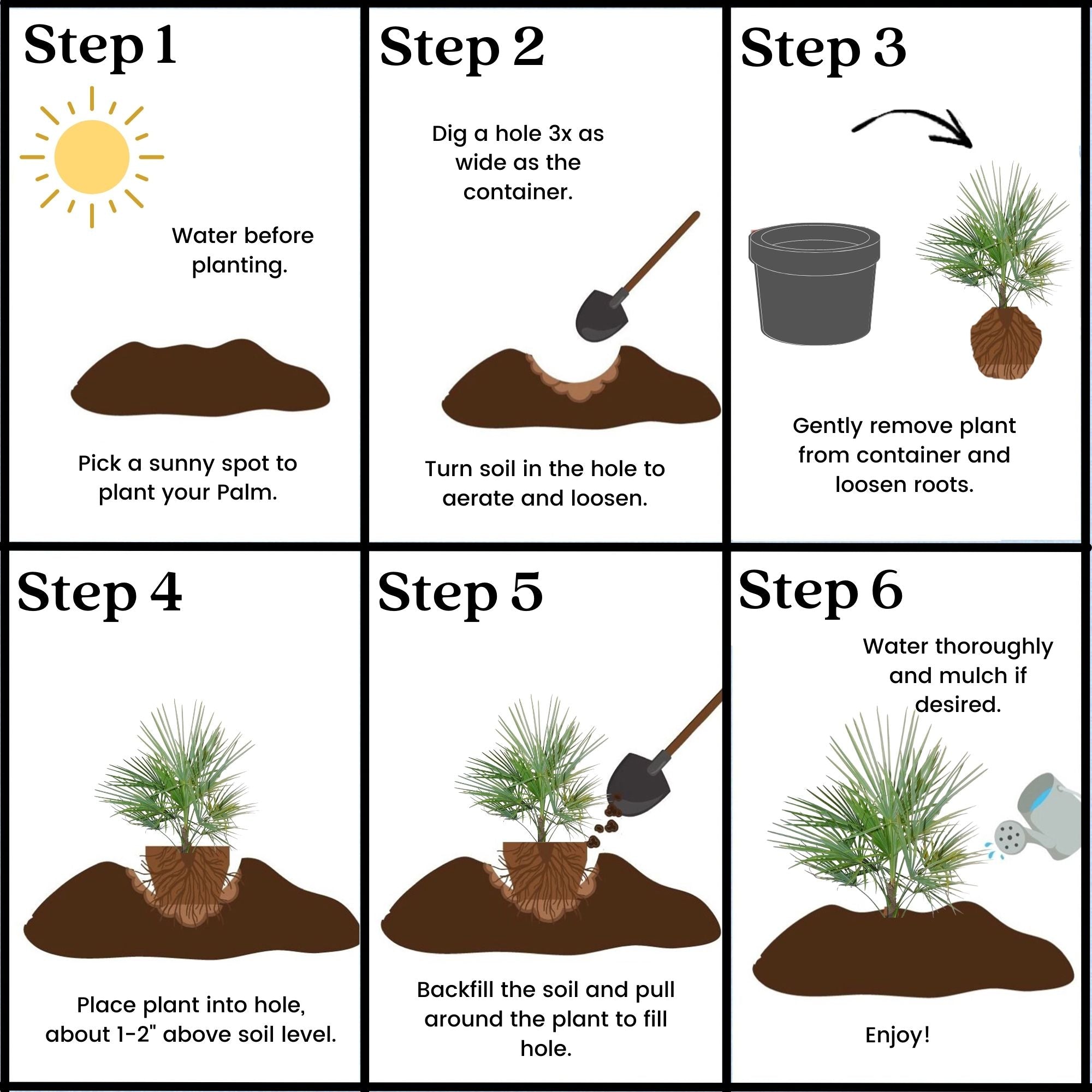 Step 1

Water before planting.

Pick a sunny spot to plant your Palm.

Step 2

Dig a hole 3x as wide as the container.

Turn soil in the hole to aerate and loosen.

Step 3

Gently remove plant from container and loosen roots.

Step 4

Place plant into hole, about 1-2" above soil level.

Step 5

Backfill the soil and pull around the plant to fill hole.

Step 6

Water thoroughly and mulch if desired.

Enjoy!