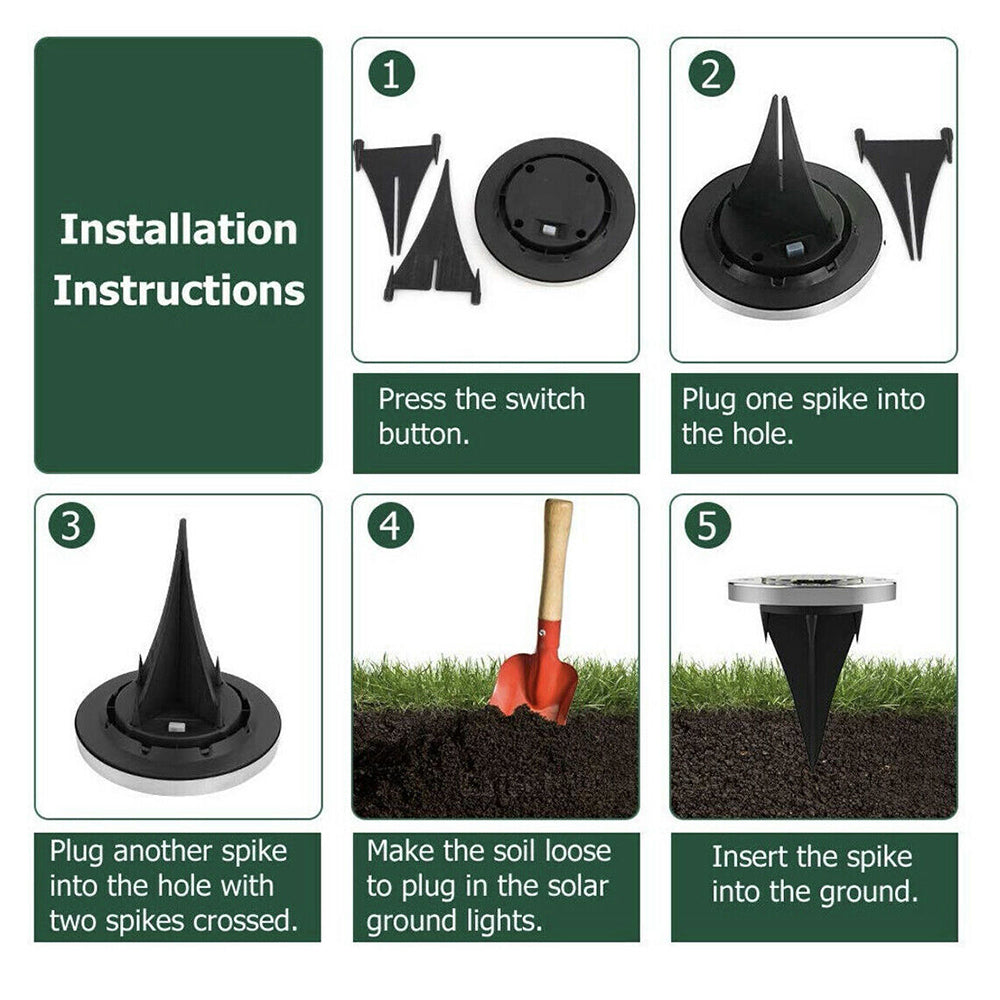 Installation Instructions

1

Press the switch button.

2

Plug one spike into the hole.

3

Plug another spike into the hole with two spikes crossed.

4

Make the soil loose to plug in the solar ground lights.

5

Insert the spike into the ground.