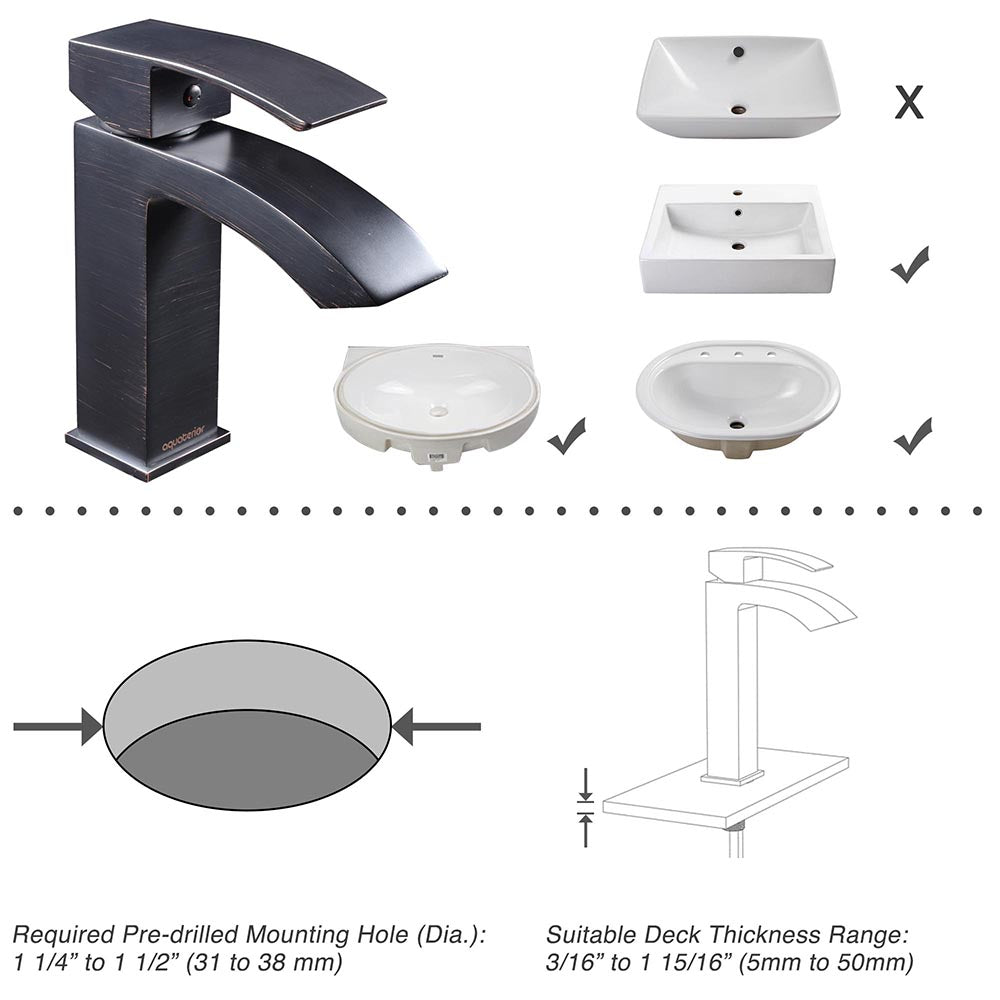 aquaterior

X

Required Pre-drilled Mounting Hole (Dia.): 1 1/4” to 1 1/2” (31 to 38 mm)

Suitable Deck Thickness Range: 3/16” to 1 15/16” (5mm to 50mm)