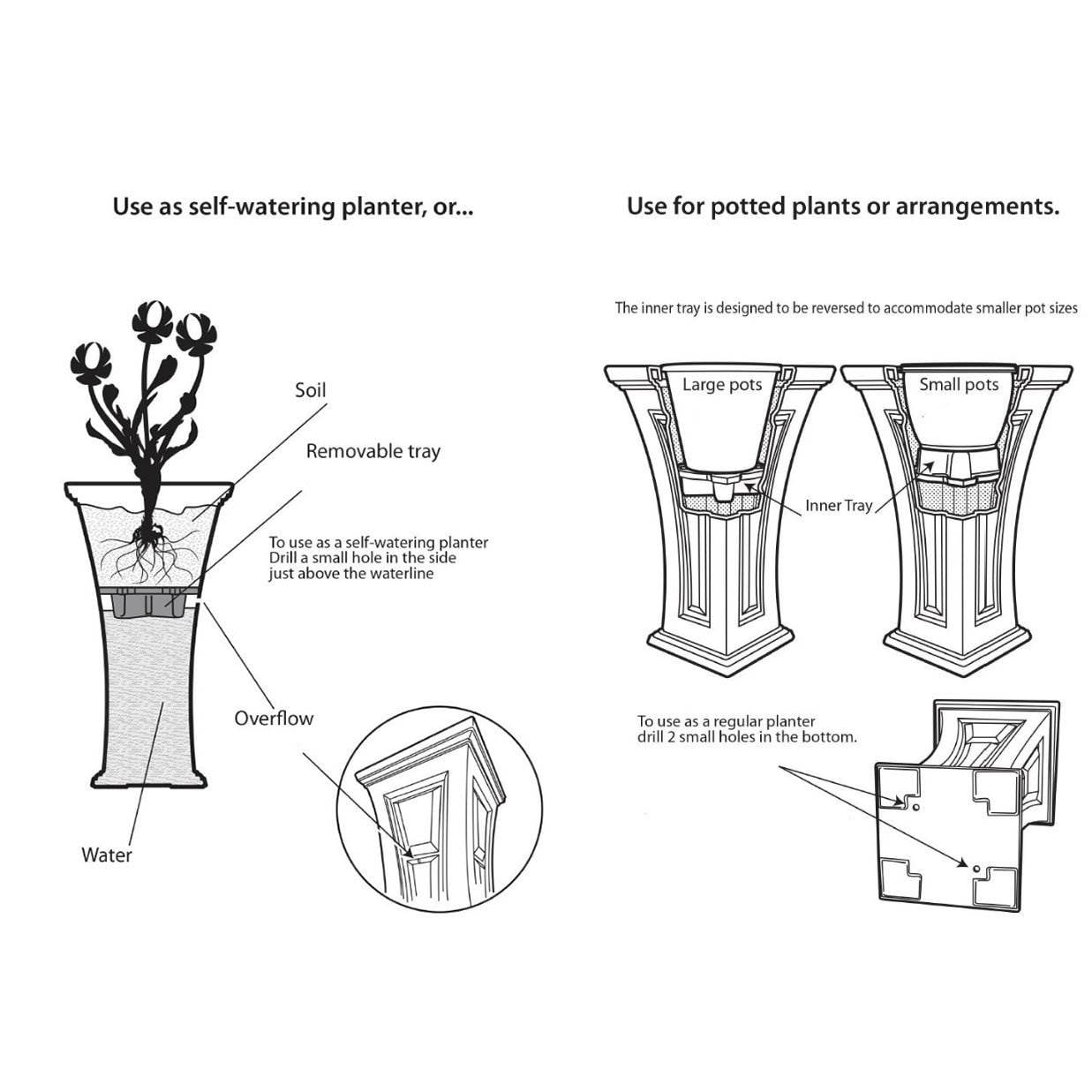 Use as self-watering planter, or...

Soil

Removable tray

To use as a self-watering planter Drill a small hole in the side just above the waterline

Overflow

Water

Use for potted plants or arrangements.

The inner tray is designed to be reversed to accommodate smaller pot sizes

Large pots

Small pots

Inner Tray

To use as a regular planter drill 2 small holes in the bottom.