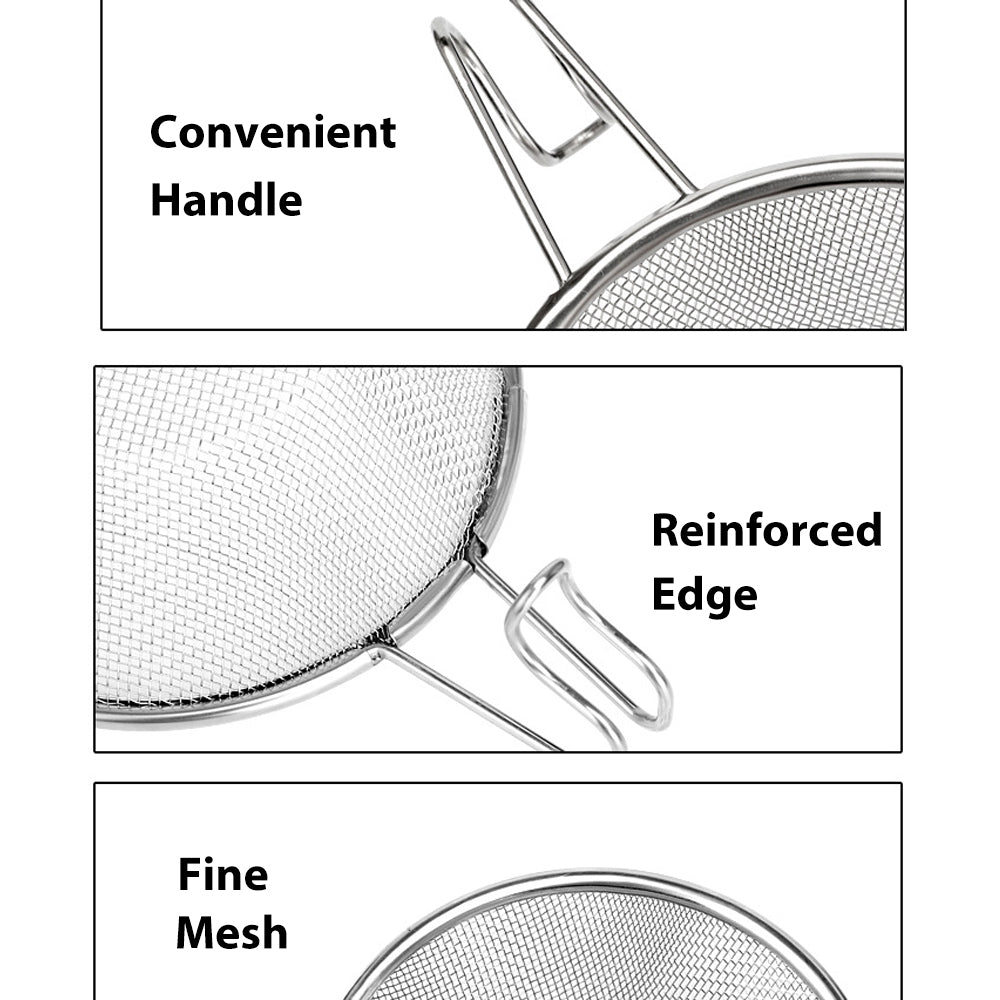 Convenient Handle

Reinforced Edge

Fine Mesh