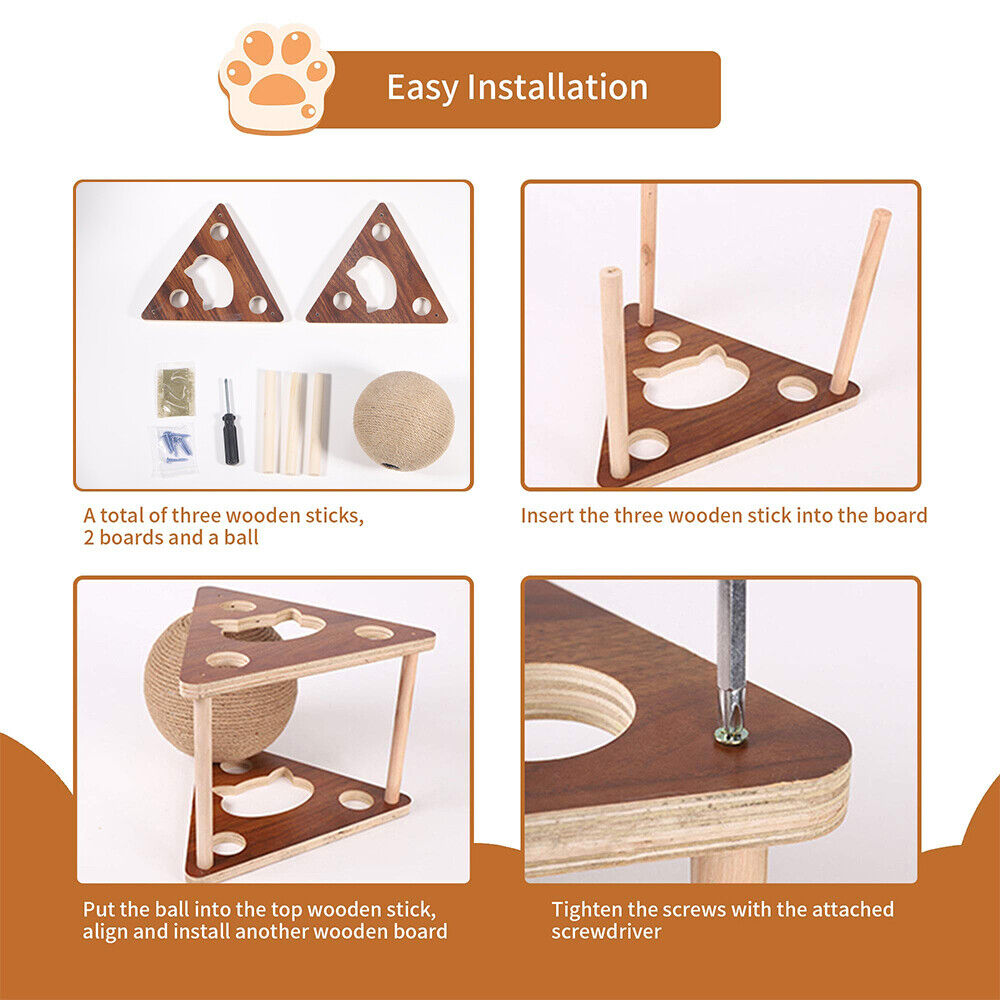 Easy Installation

A total of three wooden sticks, 2 boards and a ball

Insert the three wooden stick into the board

Put the ball into the top wooden stick, align and install another wooden board

Tighten the screws with the attached screwdriver