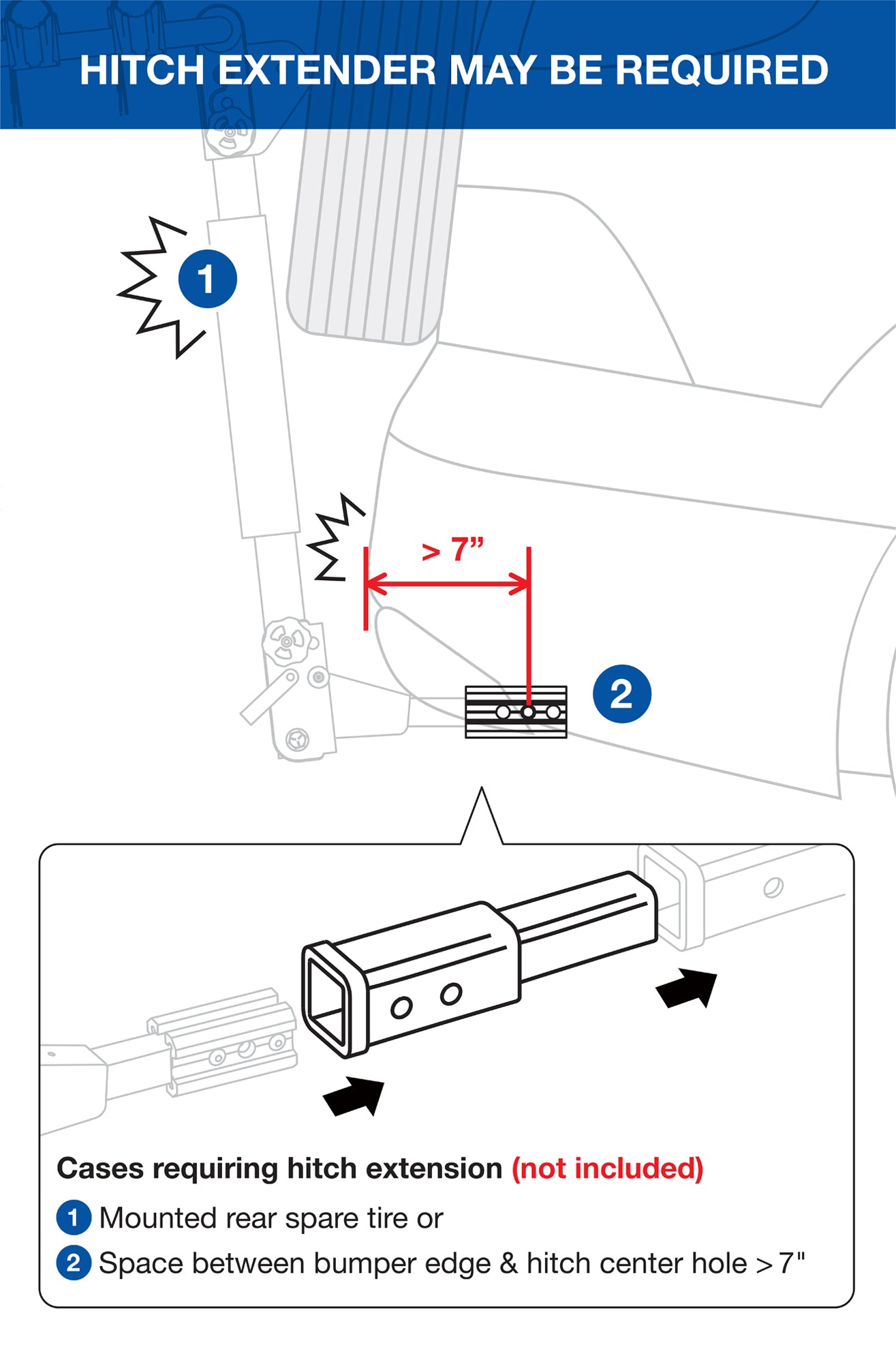 HITCH EXTENDER MAY BE REQUIRED

1

> 7”

2

Cases requiring hitch extension (not included)

1 Mounted rear spare tire or

2 Space between bumper edge & hitch center hole > 7"