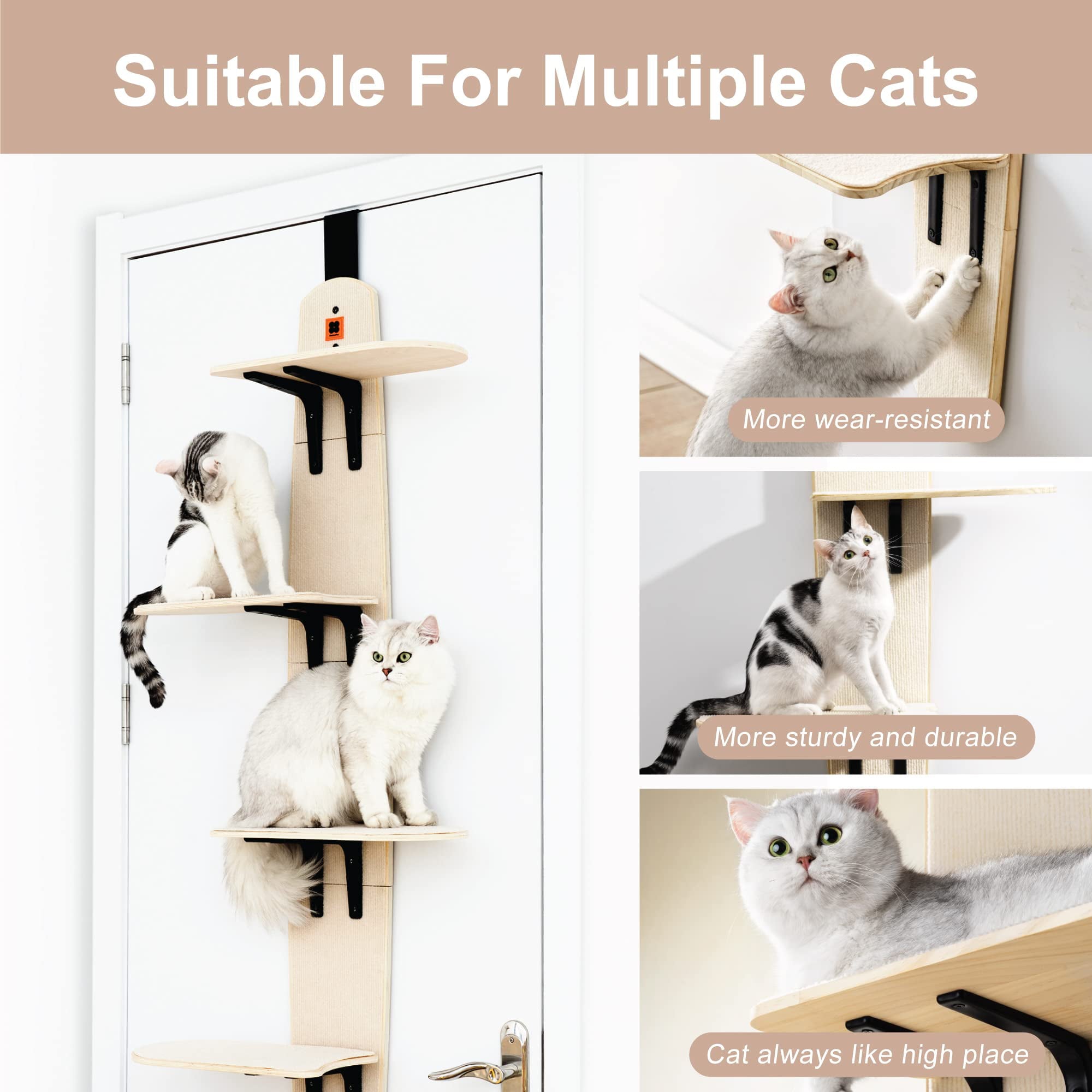 Suitable For Multiple Cats

More wear-resistant

More sturdy and durable

Cat always like high place