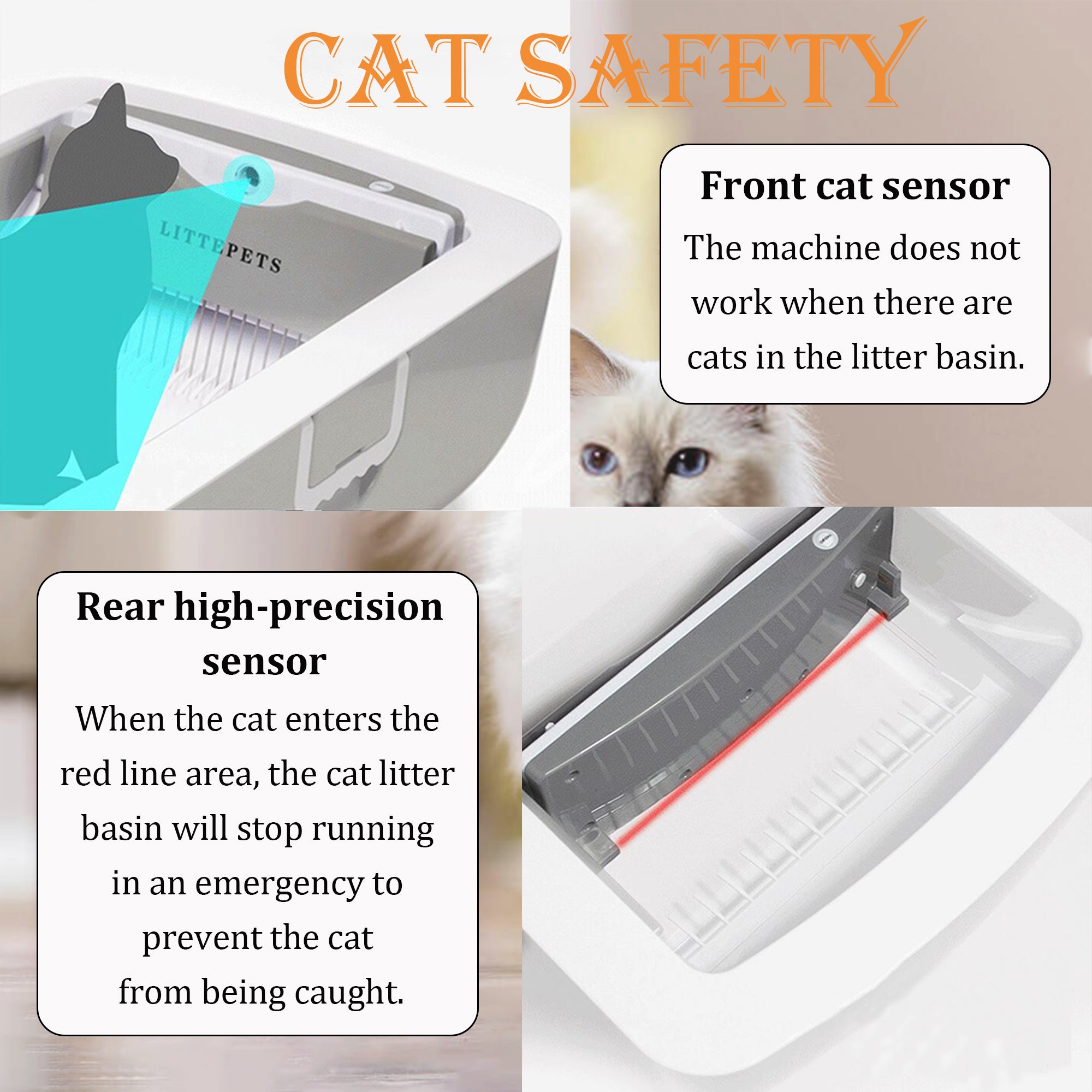 CAT SAFETY

LITTEPETS

Front cat sensor
The machine does not work when there are cats in the litter basin.

Rear high-precision sensor
When the cat enters the red line area, the cat litter basin will stop running in an emergency to prevent the cat from being caught.