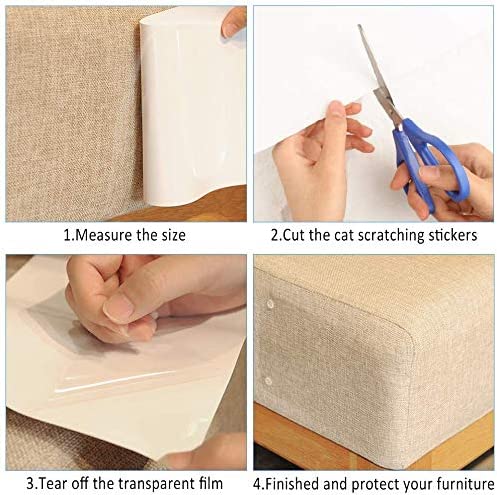 1.Measure the size

2.Cut the cat scratching stickers

3.Tear off the transparent film

4.Finished and protect your furniture