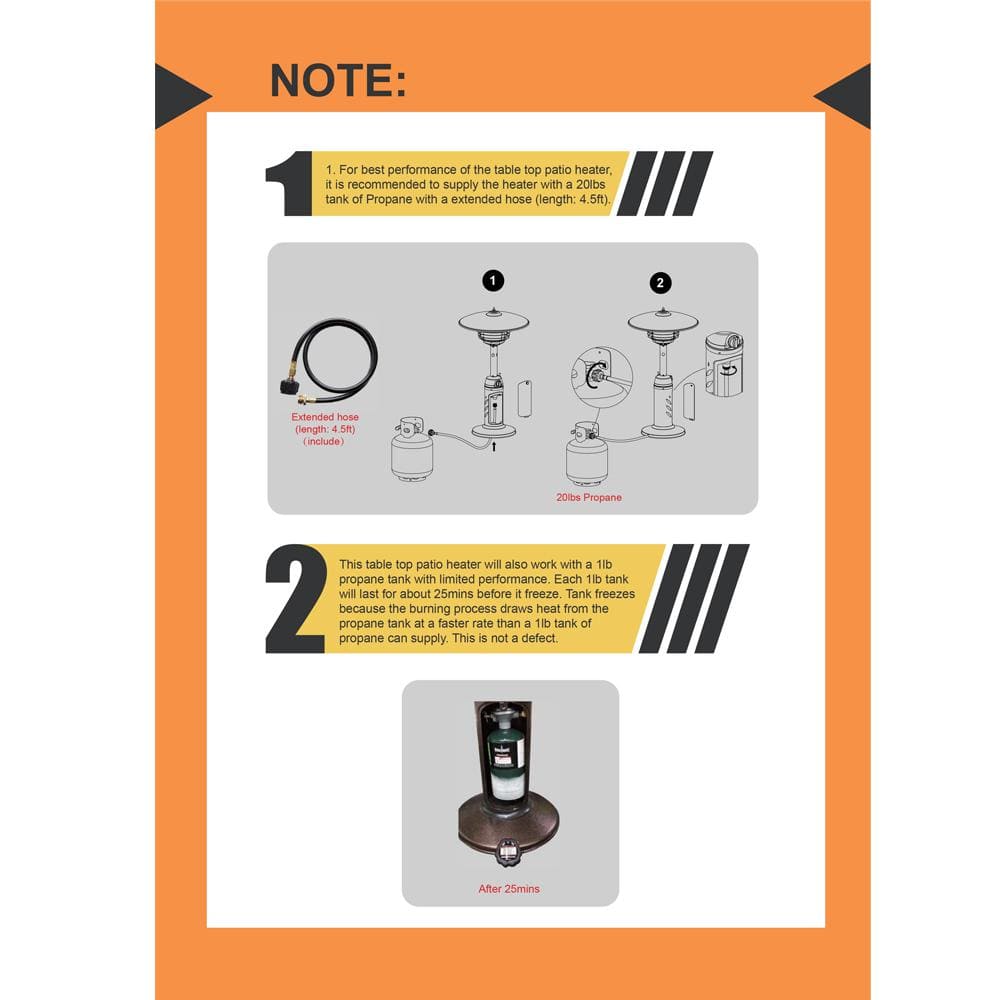 NOTE:

1

1. For best performance of the table top patio heater, it is recommended to supply the heater with a 20lbs tank of Propane with a extended hose (length: 4.5ft).

1

2

Extended hose (length: 4.5ft) (include)

20lbs Propane

2

This table top patio heater will also work with a 1lb propane tank with limited performance. Each 1lb tank will last for about 25mins before it freeze. Tank freezes because the burning process draws heat from the propane tank at a faster rate than a 1lb tank of propane can supply. This is not a defect.

After 25mins