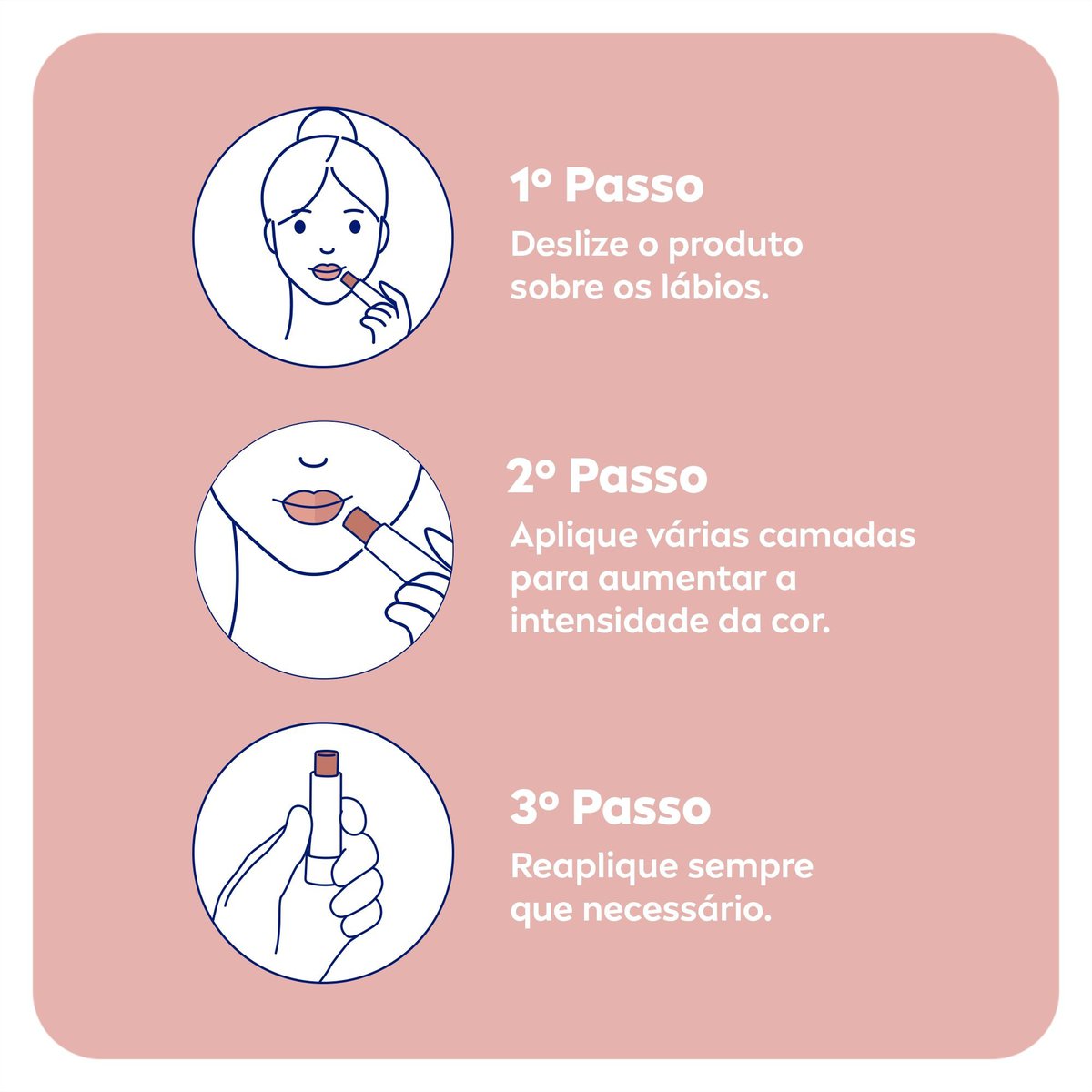 1º Passo
Deslize o produto sobre os lábios.

2º Passo
Aplique várias camadas para aumentar a intensidade da cor.

3º Passo
Reaplique sempre que necessário.