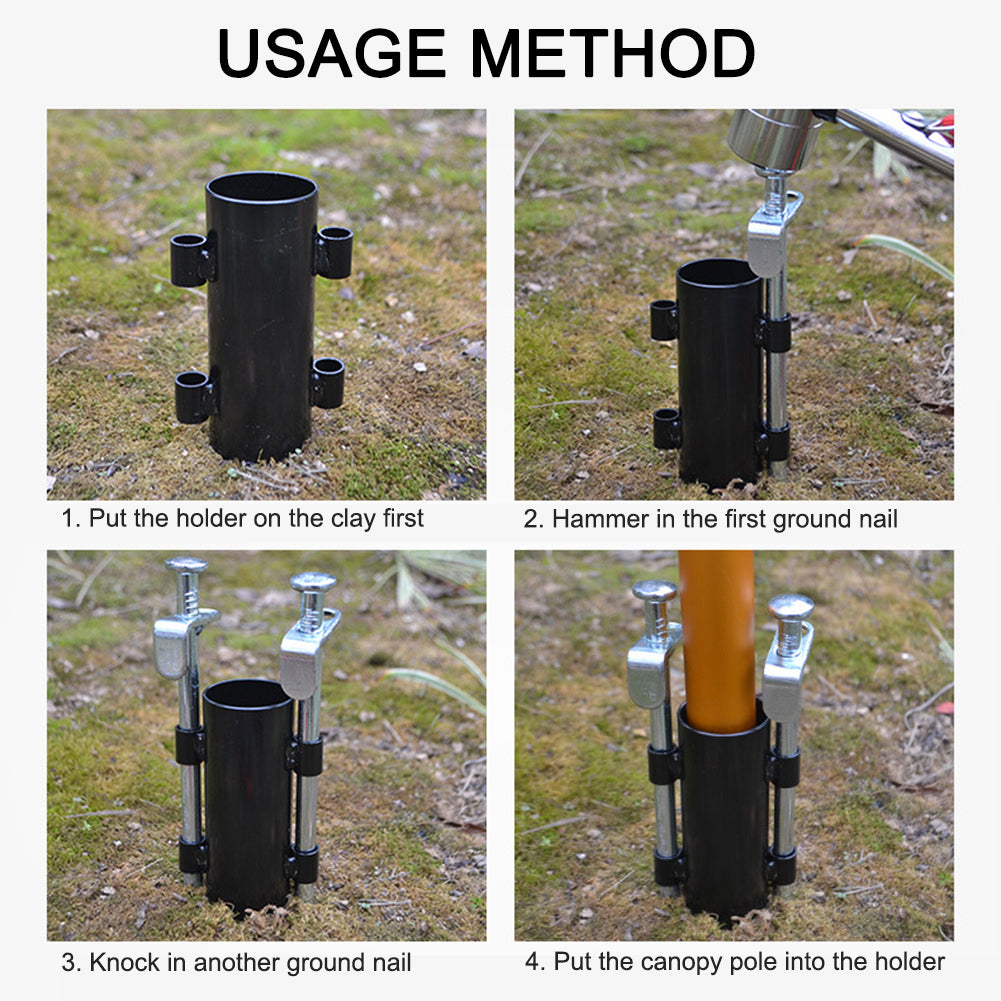 USAGE METHOD

1. Put the holder on the clay first

2. Hammer in the first ground nail

3. Knock in another ground nail

4. Put the canopy pole into the holder