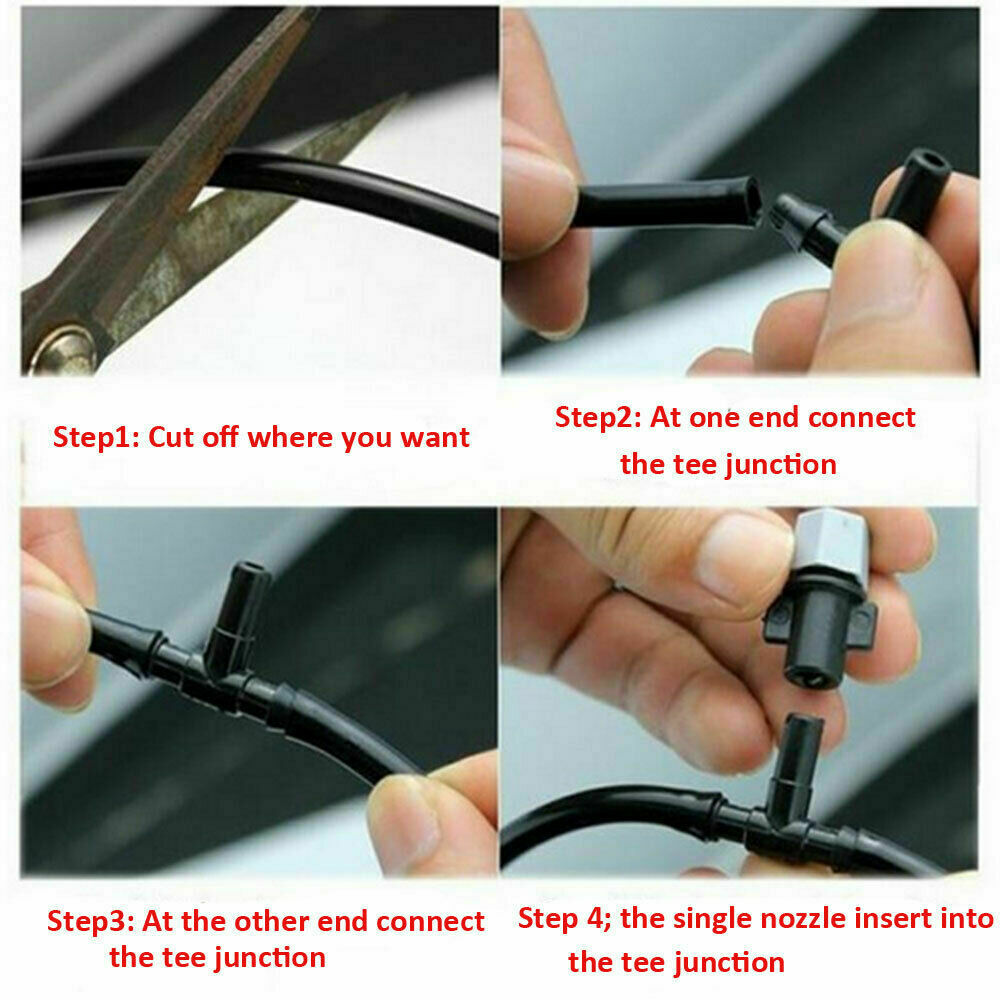 Step1: Cut off where you want

Step2: At one end connect the tee junction

Step3: At the other end connect the tee junction

Step 4; the single nozzle insert into the tee junction