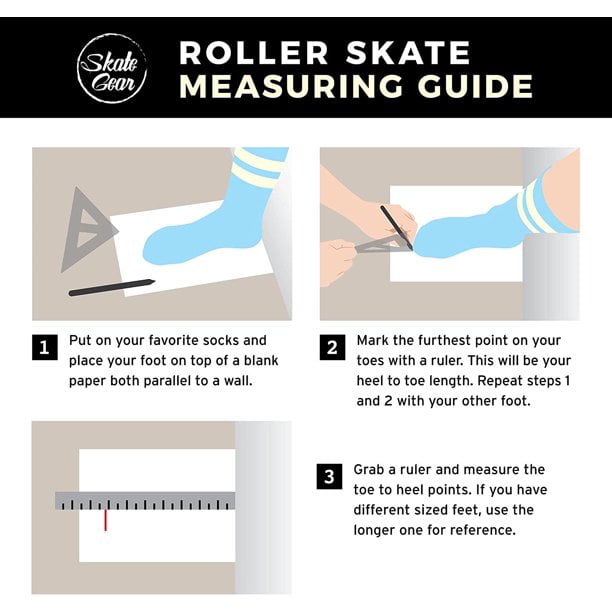 Skate Gear

ROLLER SKATE
MEASURING GUIDE

1 Put on your favorite socks and place your foot on top of a blank paper both parallel to a wall.

2 Mark the furthest point on your toes with a ruler. This will be your heel to toe length. Repeat steps 1 and 2 with your other foot.

3 Grab a ruler and measure the toe to heel points. If you have different sized feet, use the longer one for reference.